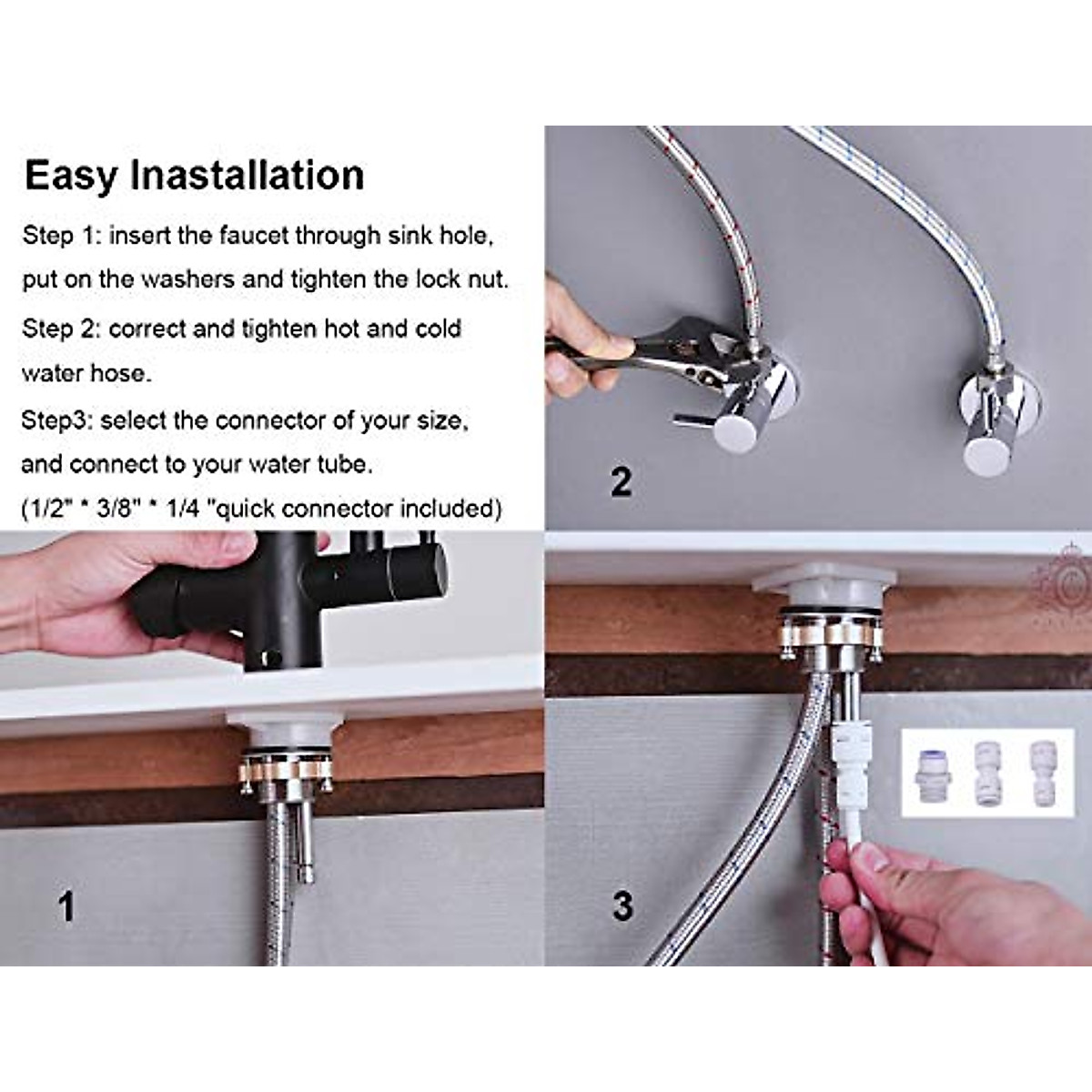 Easy Inastallation

Step 1: insert the faucet through sink hole, put on the washers and tighten the lock nut.

Step 2: correct and tighten hot and cold water hose.

Step3: select the connector of your size, and connect to your water tube.
(1/2" * 3/8" * 1/4 "quick connector included)

2

1

3