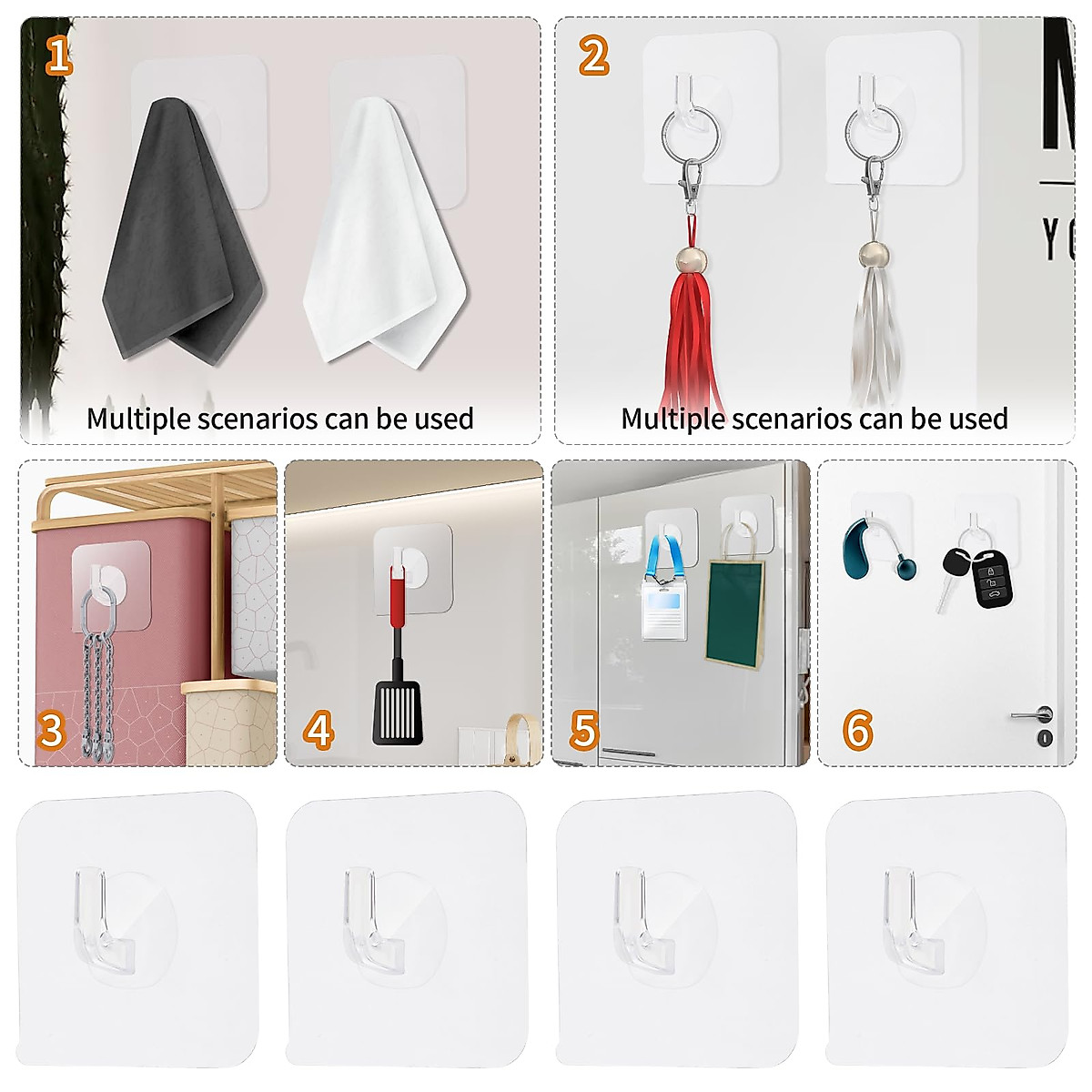 1

Multiple scenarios can be used

2

Multiple scenarios can be used

3

4

5

6