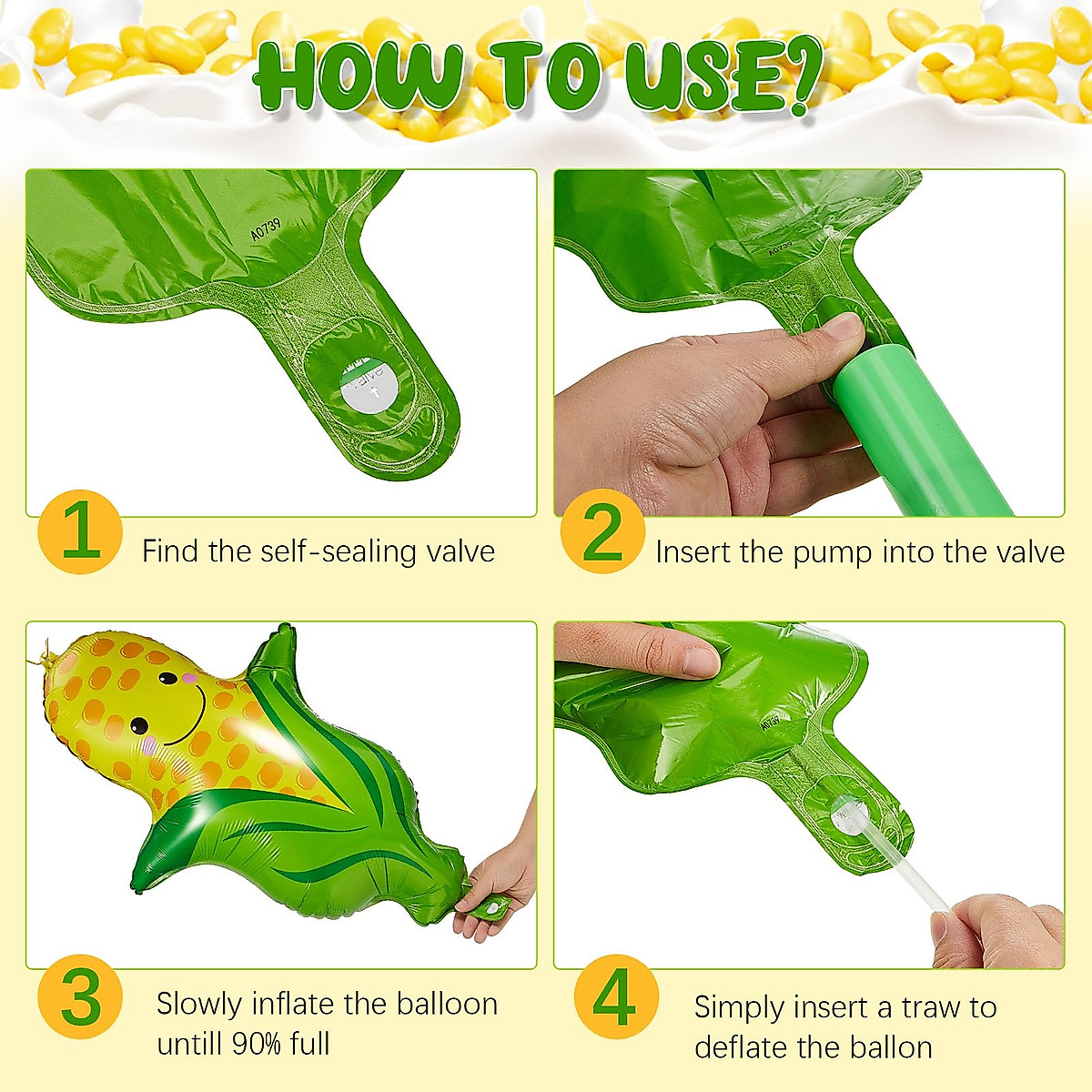 HOW TO USE?

A0739

valve

1 Find the self-sealing valve

A0739

2 Insert the pump into the valve

3 Slowly inflate the balloon untill 90% full

A0739

4 Simply insert a traw to deflate the ballon