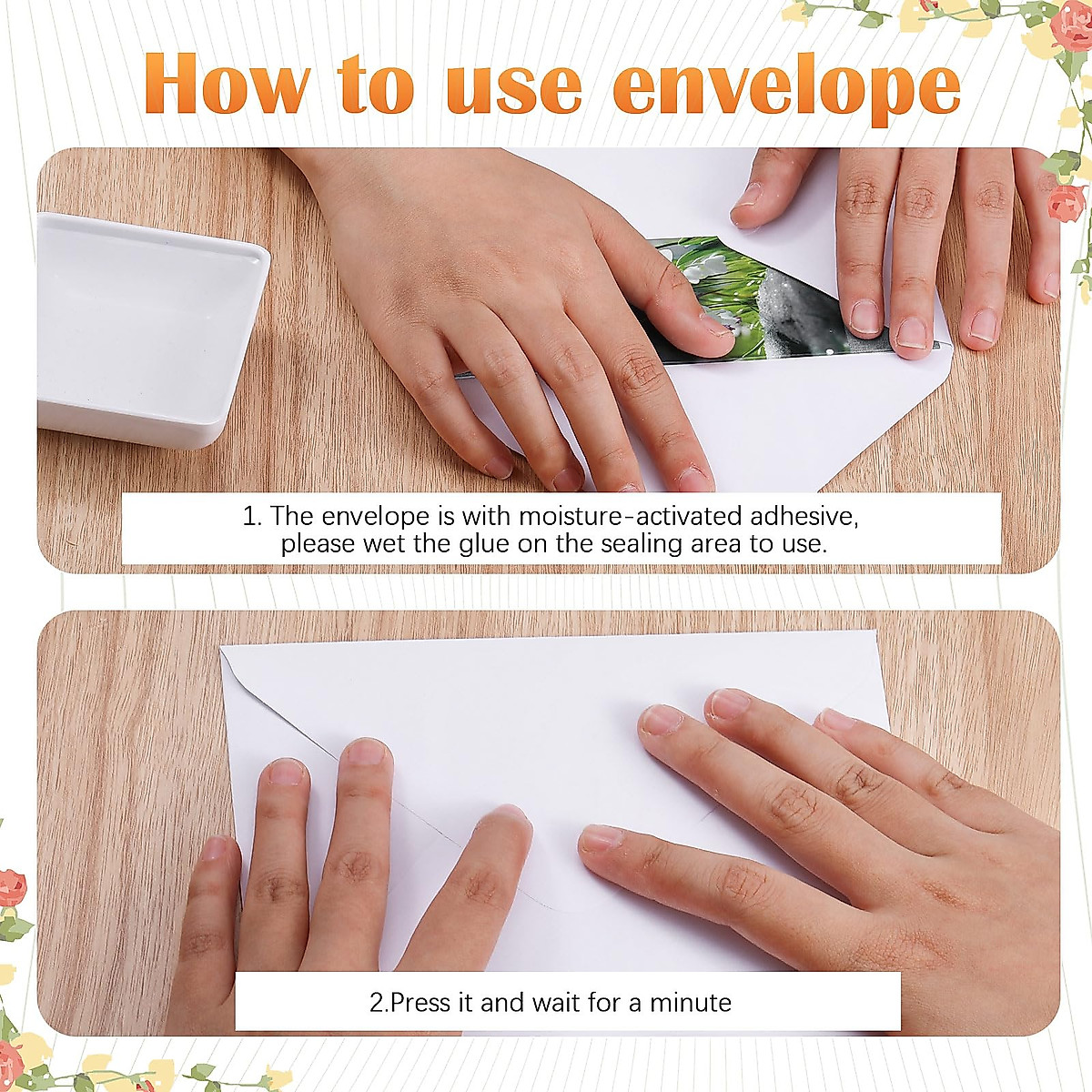 How to use envelope

1. The envelope is with moisture-activated adhesive, please wet the glue on the sealing area to use.

2.Press it and wait for a minute