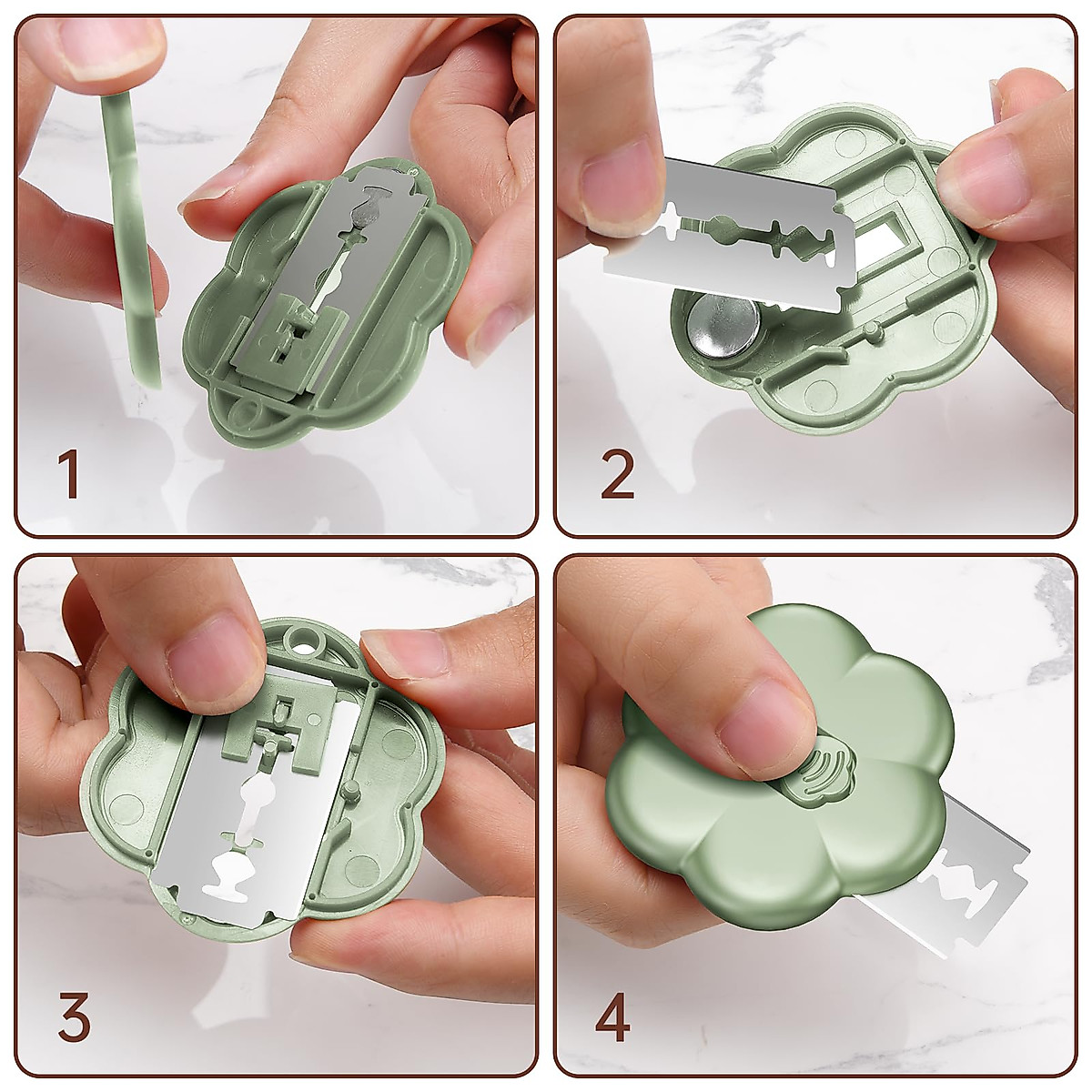 1

2

3

4