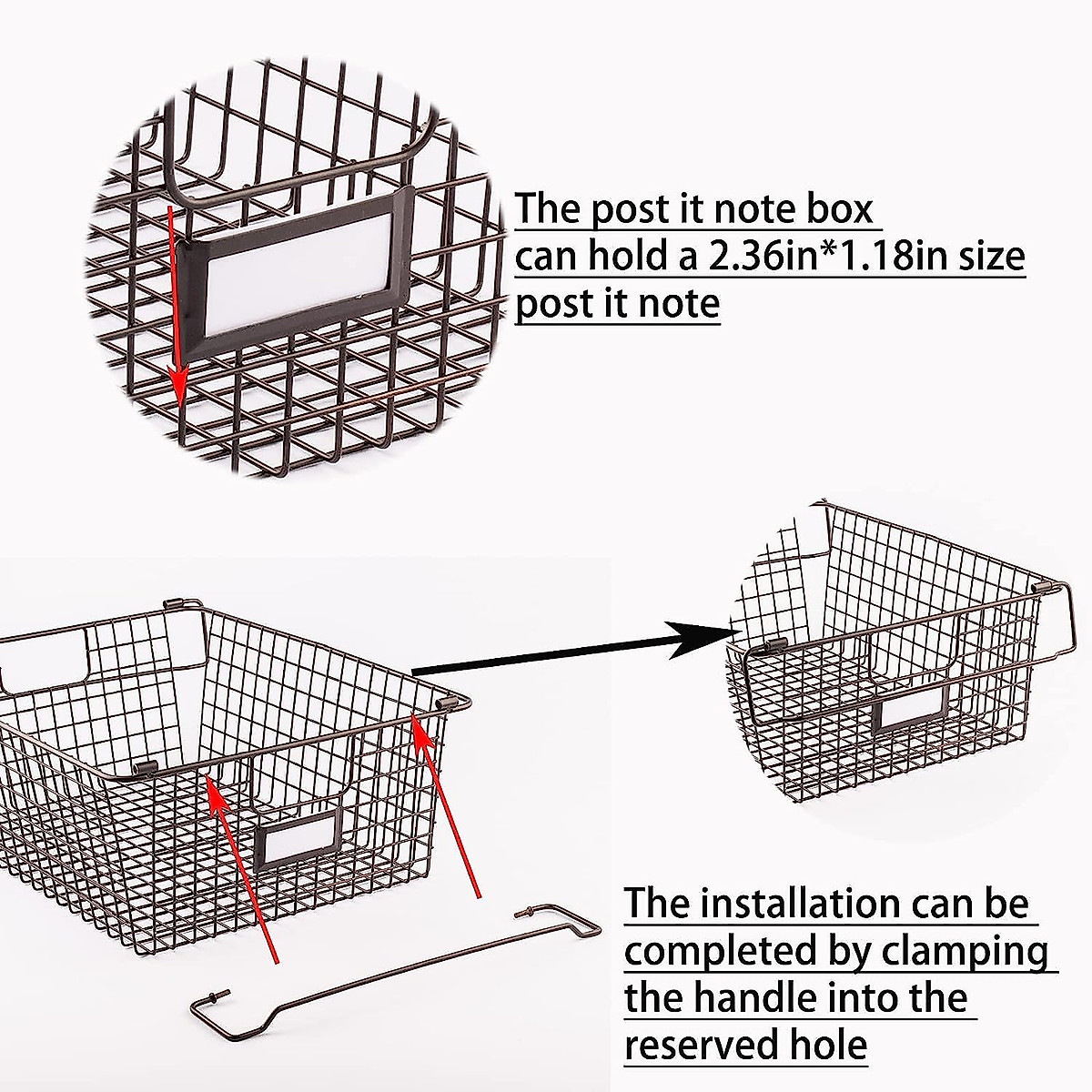 The post it note box can hold a 2.36in*1.18in size post it note

The installation can be completed by clamping the handle into the reserved hole