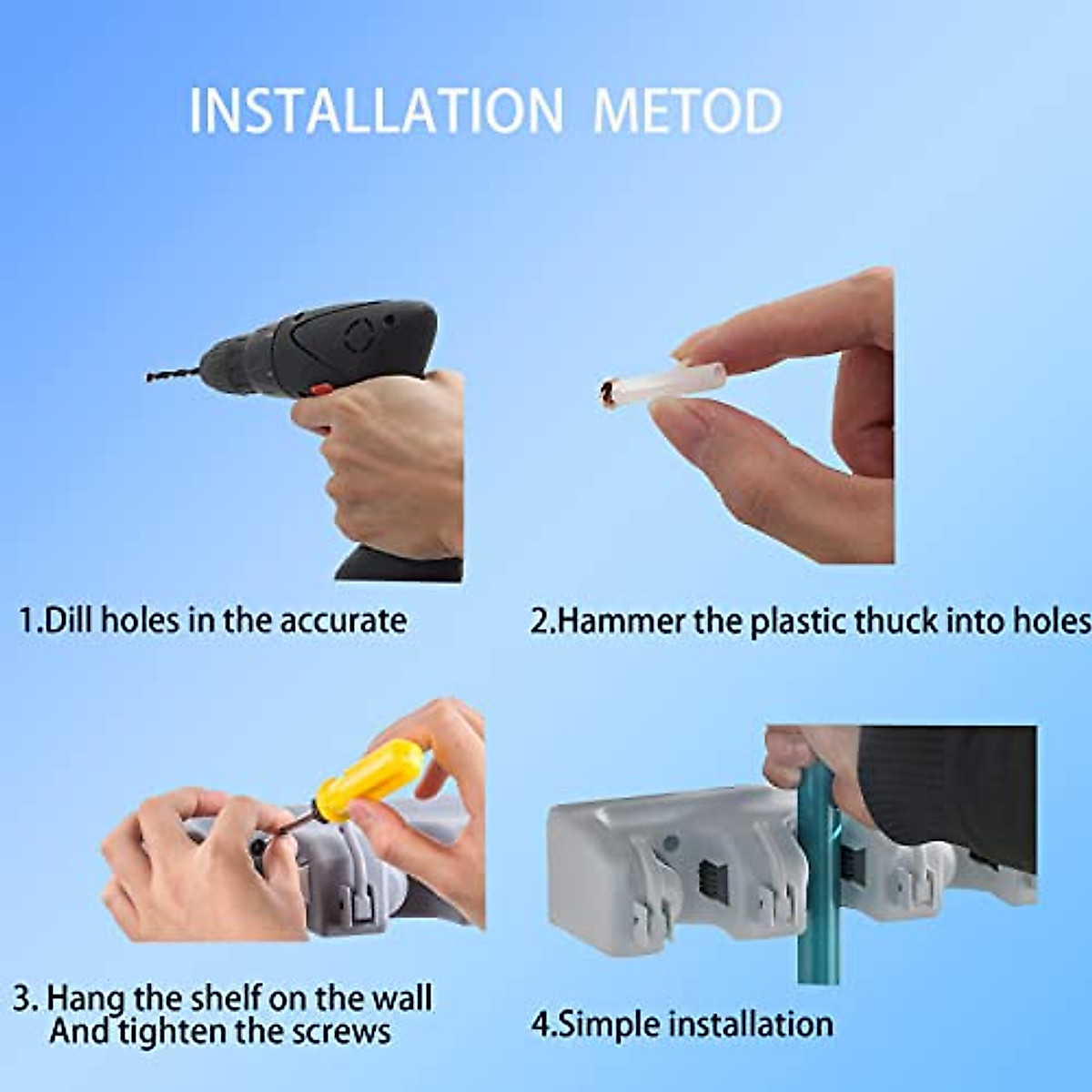 INSTALLATION METOD

1.Dill holes in the accurate

2.Hammer the plastic thuck into holes

3. Hang the shelf on the wall
And tighten the screws

4.Simple installation