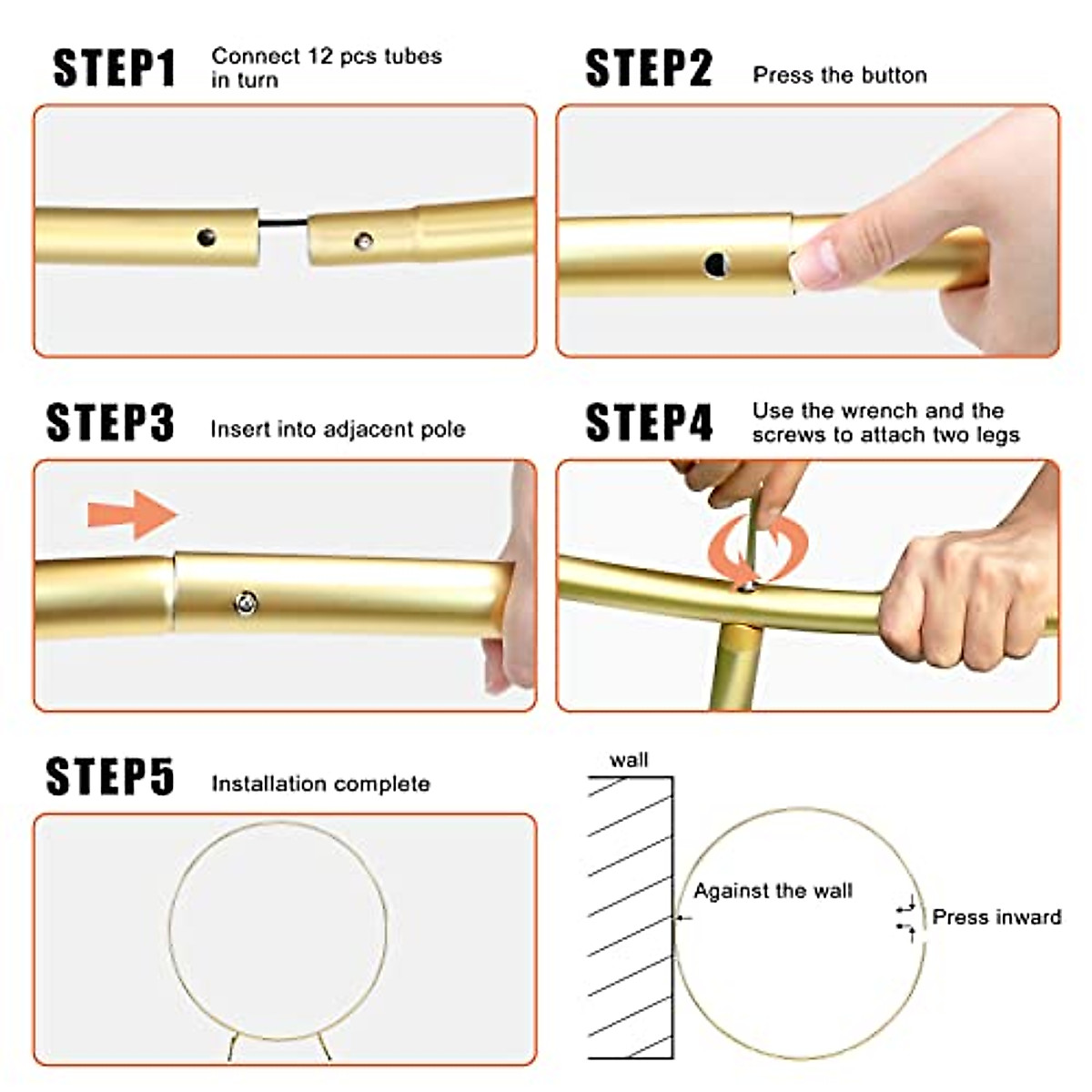 STEP1 Connect 12 pcs tubes in turn

STEP2 Press the button

STEP3 Insert into adjacent pole

STEP4 Use the wrench and the screws to attach two legs

STEP5 Installation complete

wall

Against the wall

Press inward