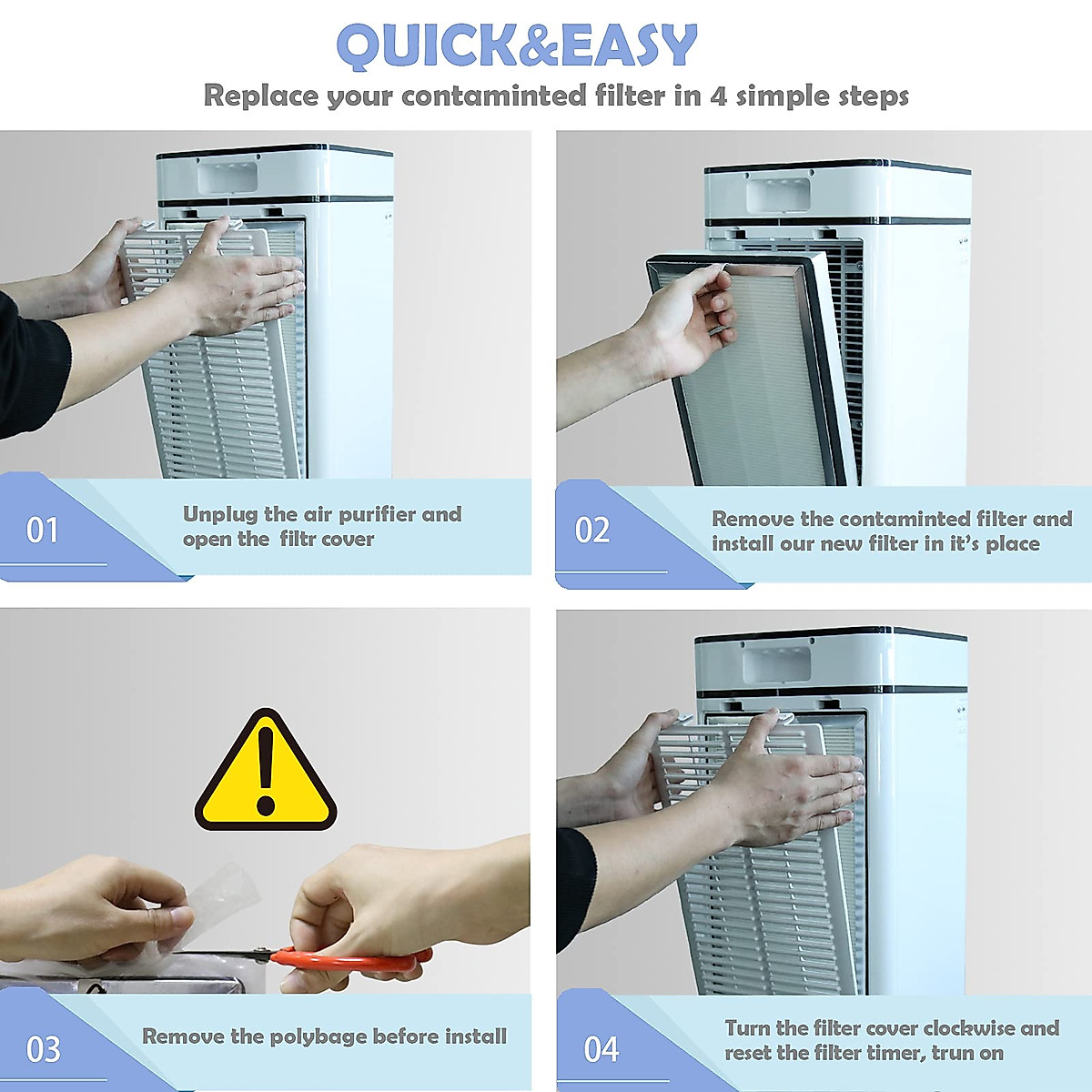 QUICK&EASY

Replace your contaminted filter in 4 simple steps

01

Unplug the air purifier and open the filtr cover

02

Remove the contaminted filter and install our new filter in it's place

03

Remove the polybage before install

04

Turn the filter cover clockwise and reset the filter timer, trun on