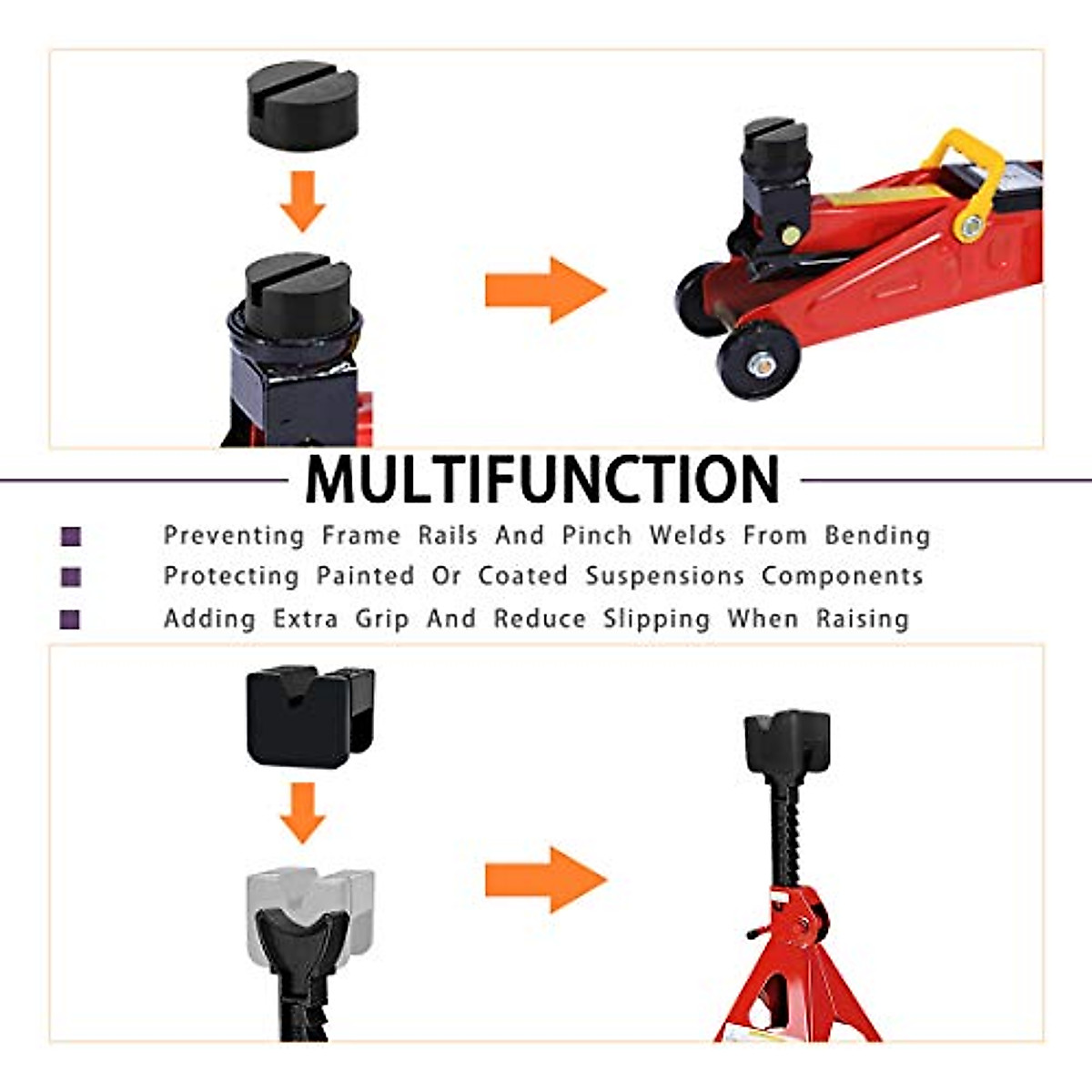 MULTIFUNCTION

Preventing Frame Rails And Pinch Welds From Bending
Protecting Painted Or Coated Suspensions Components
Adding Extra Grip And Reduce Slipping When Raising