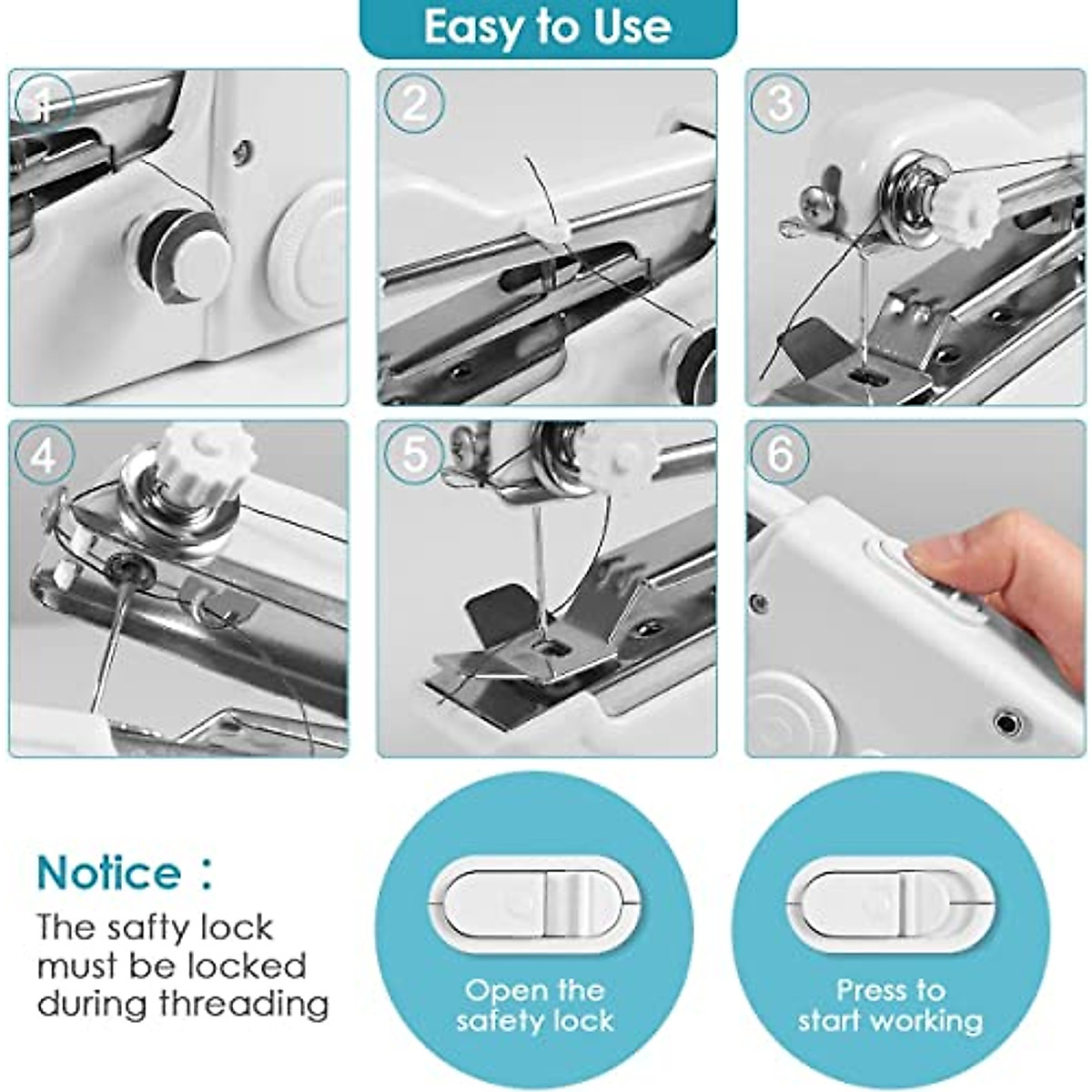 Easy to Use

1

2

3

4

5

6

Notice :
The safty lock must be locked during threading

Open the safety lock

Press to start working