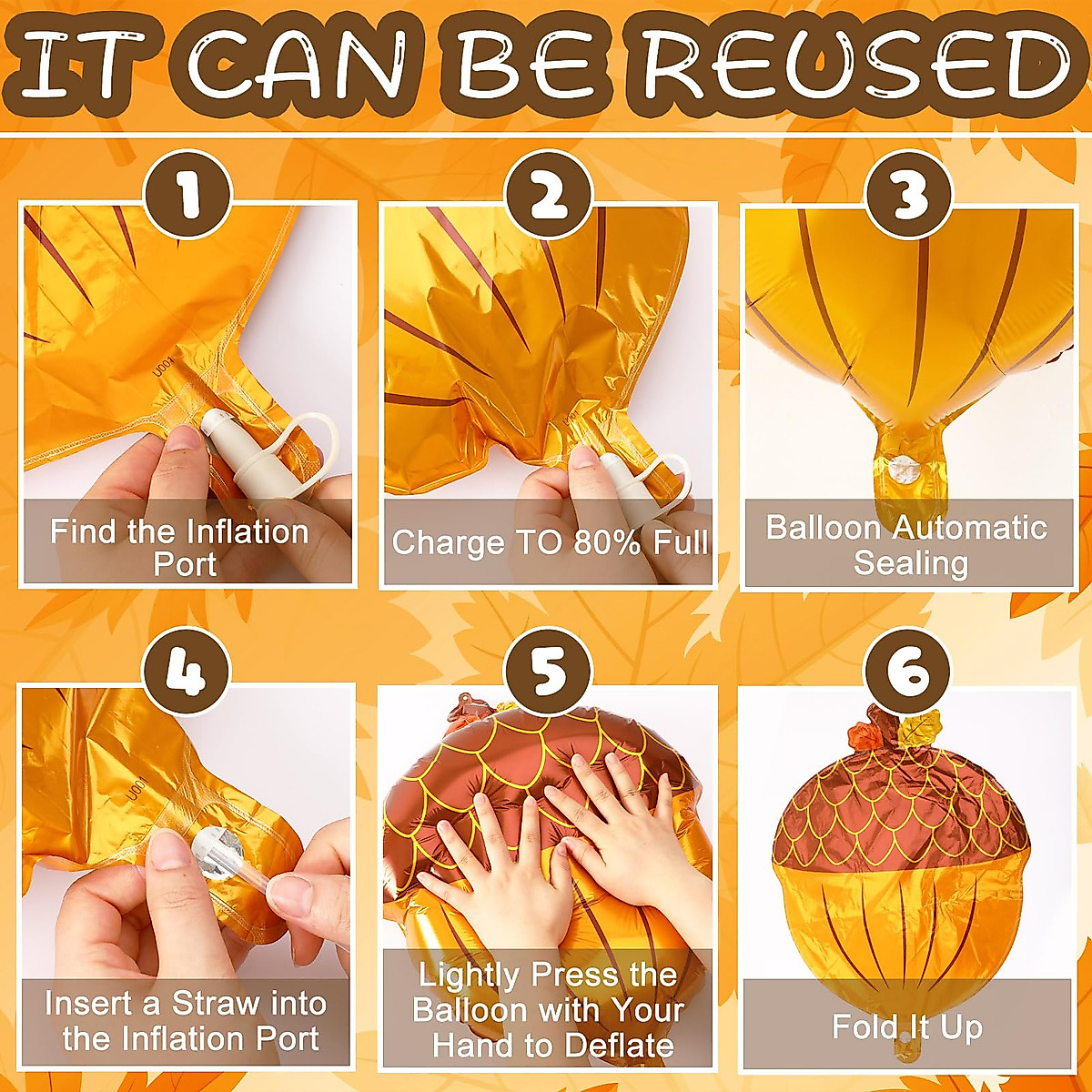 IT CAN BE REUSED

1
U001
Find the Inflation Port

2
Charge TO 80% Full

3
Balloon Automatic Sealing

4
U001
Insert a Straw into the Inflation Port

5
Lightly Press the Balloon with Your Hand to Deflate

6
Fold It Up