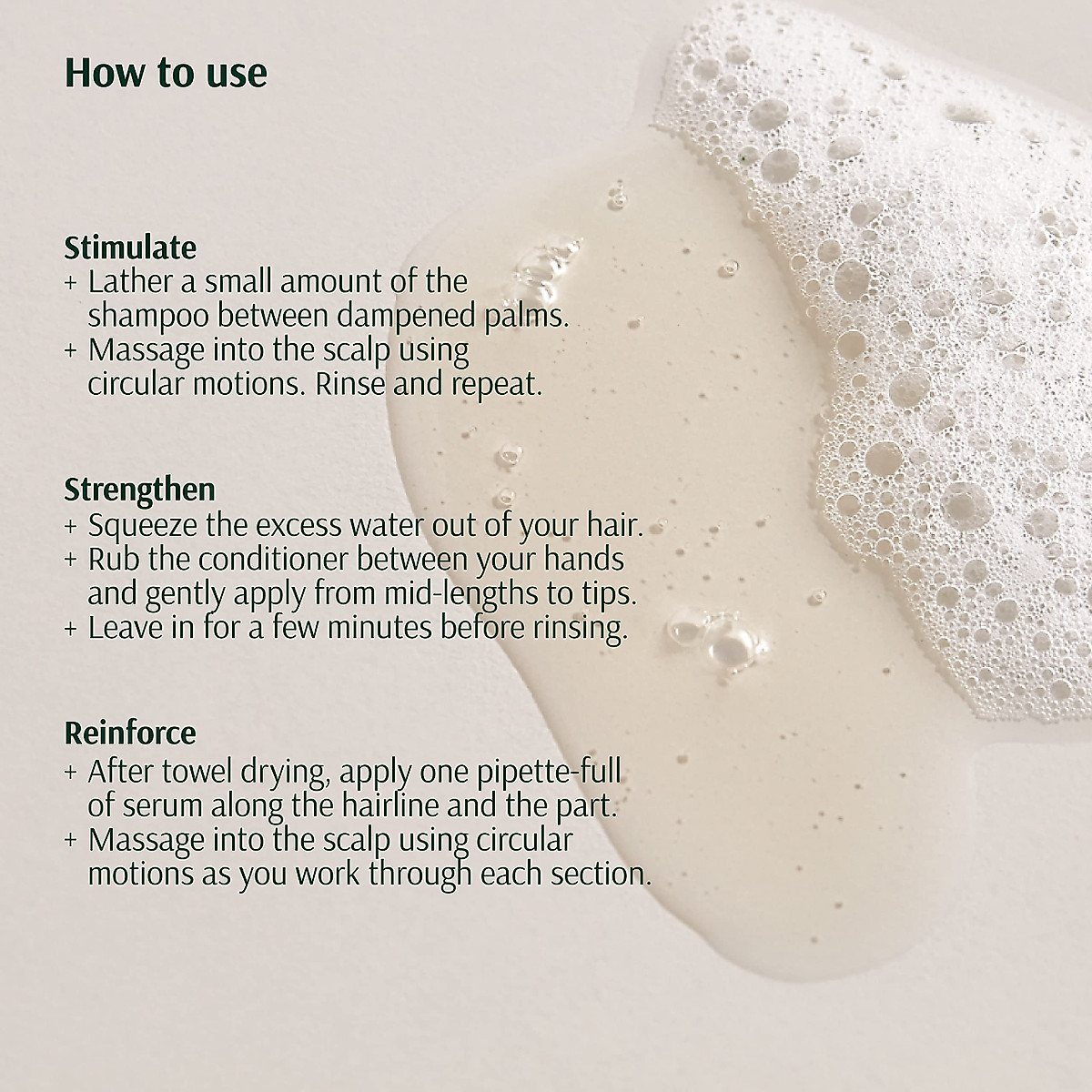 How to use

Stimulate
+ Lather a small amount of the shampoo between dampened palms.
+ Massage into the scalp using circular motions. Rinse and repeat.

Strengthen
+ Squeeze the excess water out of your hair.
+ Rub the conditioner between your hands and gently apply from mid-lengths to tips.
+ Leave in for a few minutes before rinsing.

Reinforce
+ After towel drying, apply one pipette-full of serum along the hairline and the part.
+ Massage into the scalp using circular motions as you work through each section.