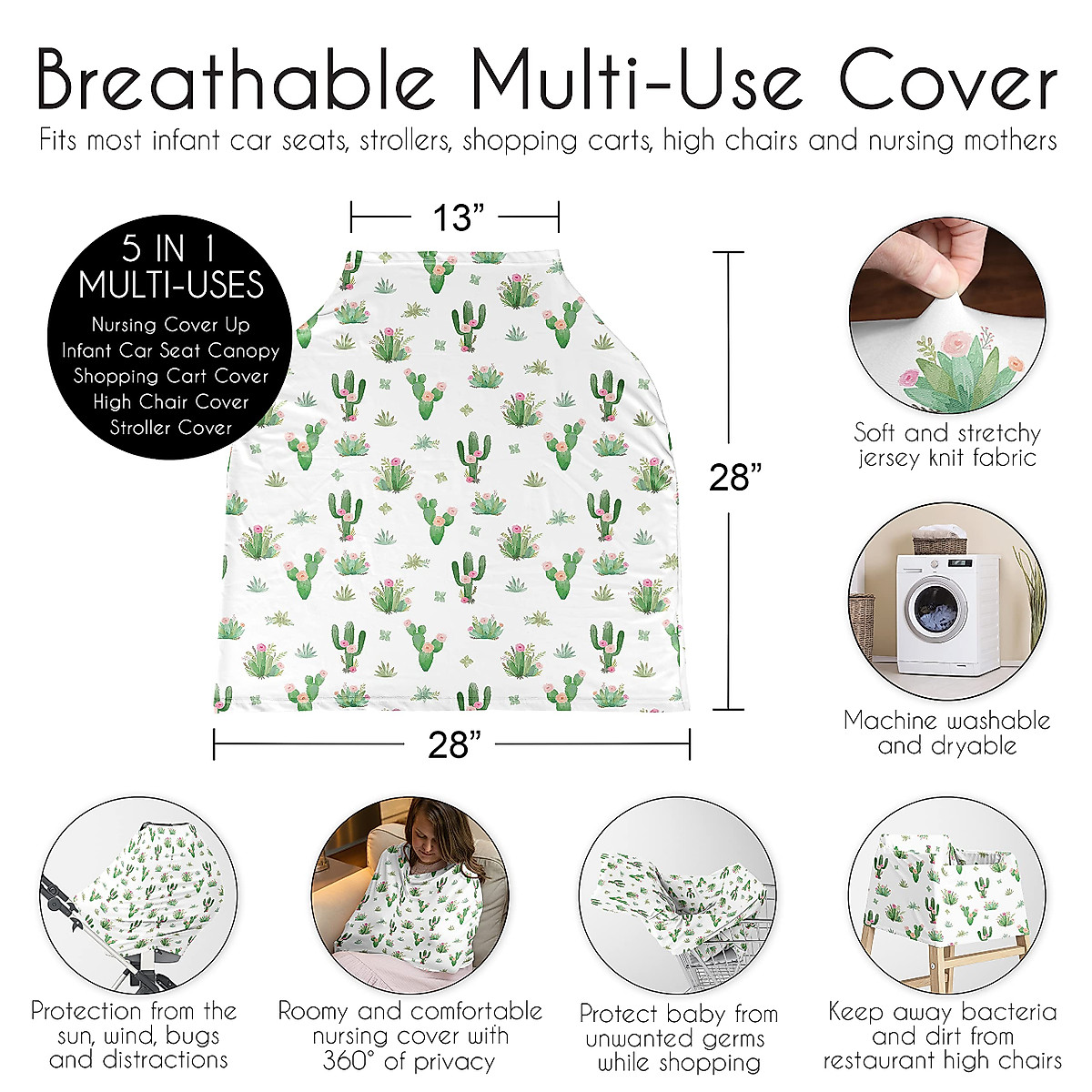 Breathable Multi-Use Cover

Fits most infant car seats, strollers, shopping carts, high chairs and nursing mothers

5 IN 1
MULTI-USES
Nursing Cover Up
Infant Car Seat Canopy
Shopping Cart Cover
High Chair Cover
Stroller Cover

13”

28”

28”

Soft and stretchy jersey knit fabric

Machine washable and dryable

Protection from the sun, wind, bugs and distractions

Roomy and comfortable nursing cover with 360° of privacy

Protect baby from unwanted germs while shopping

Keep away bacteria and dirt from restaurant high chairs