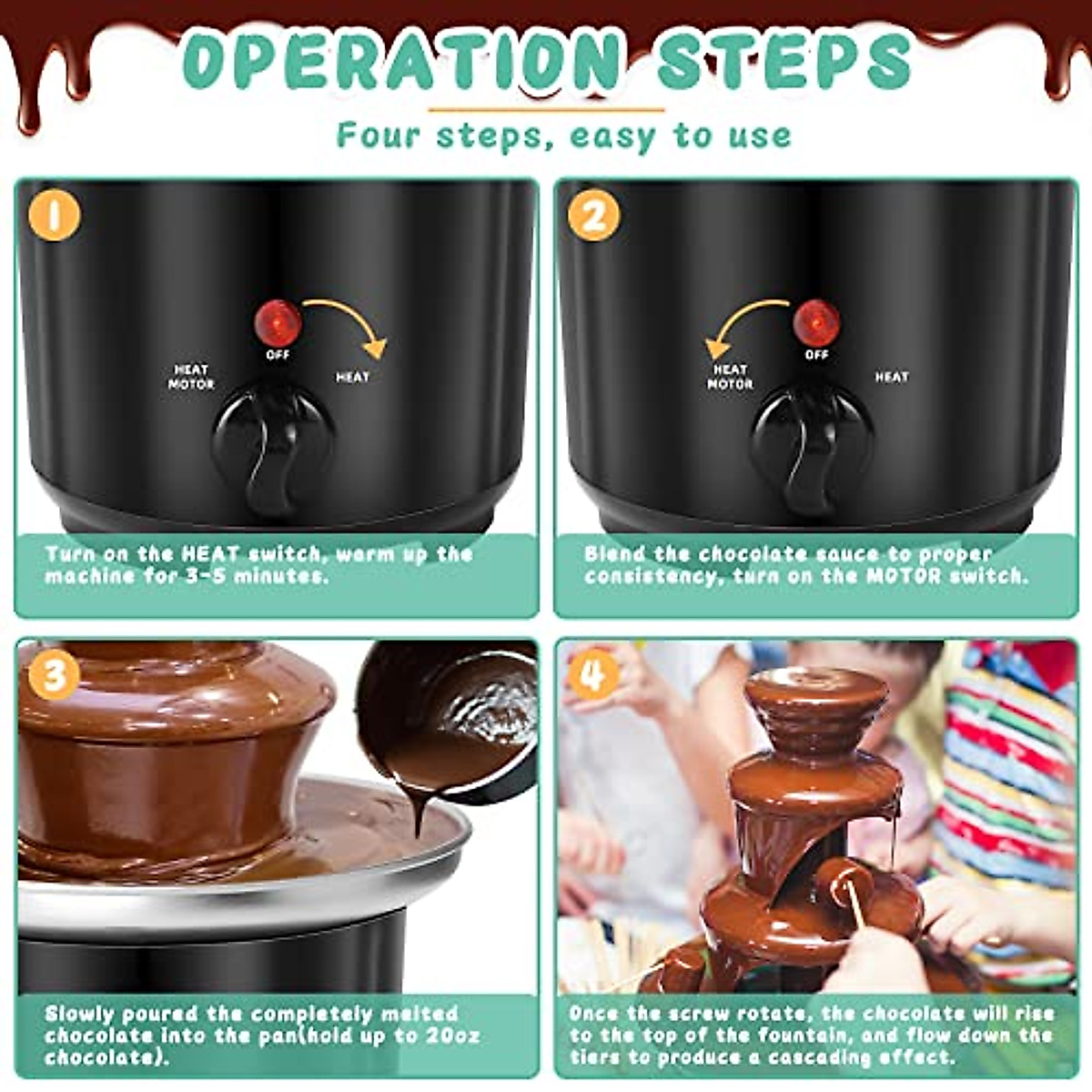 OPERATION STEPS

Four steps, easy to use

1

OFF

HEAT MOTOR

HEAT

Turn on the HEAT switch, warm up the machine for 3-5 minutes.

2

OFF

HEAT MOTOR

HEAT

Blend the chocolate sauce to proper consistency, turn on the MOTOR switch.

3

Slowly poured the completely melted chocolate into the pan(hold up to 20oz chocolate).

4

Once the screw rotate, the chocolate will rise to the top of the fountain, and flow down the tiers to produce a cascading effect.