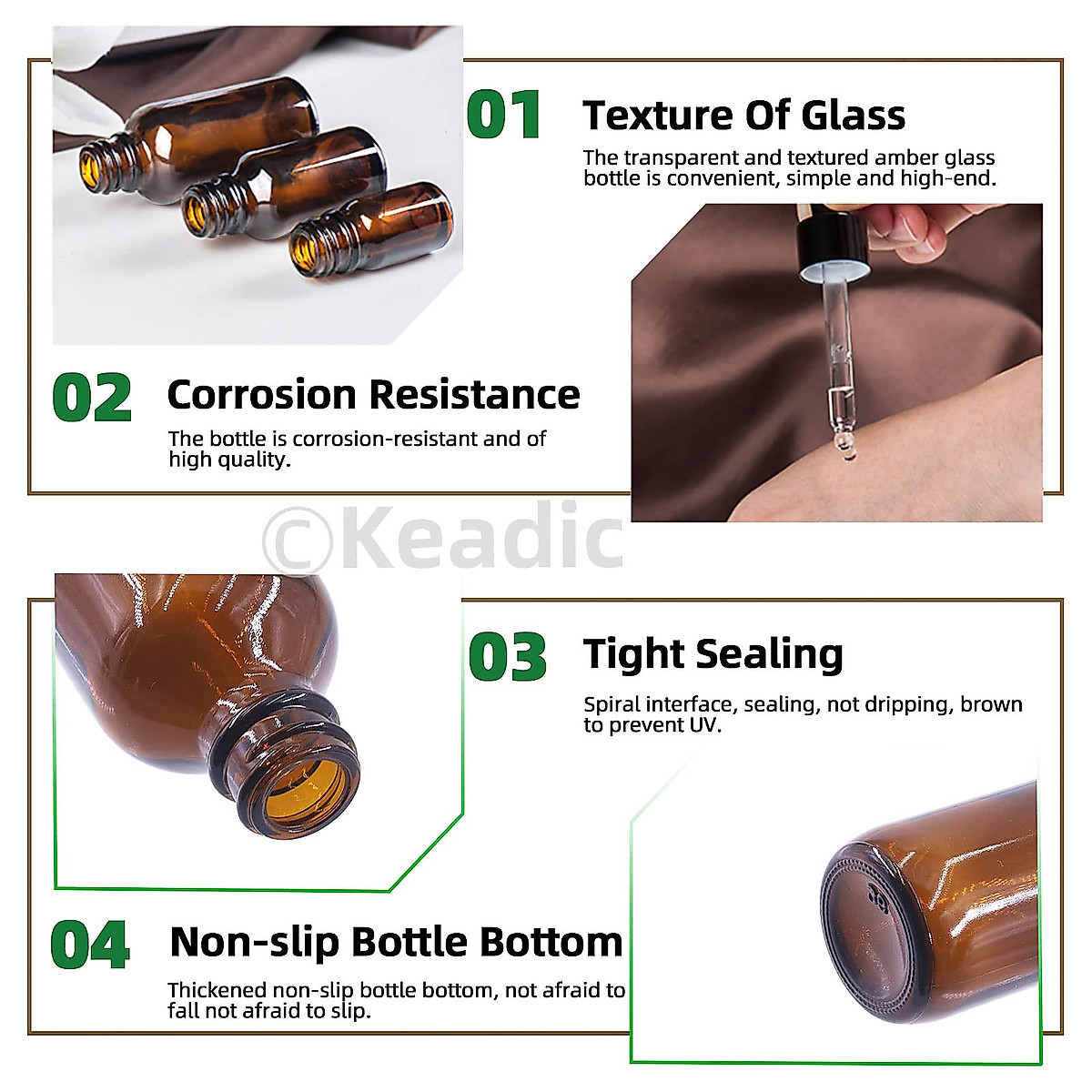 01 Texture Of Glass

The transparent and textured amber glass bottle is convenient, simple and high-end.

02 Corrosion Resistance

The bottle is corrosion-resistant and of high quality.

©Keadic

03 Tight Sealing

Spiral interface, sealing, not dripping, brown to prevent UV.

04 Non-slip Bottle Bottom

Thickened non-slip bottle bottom, not afraid to fall not afraid to slip.