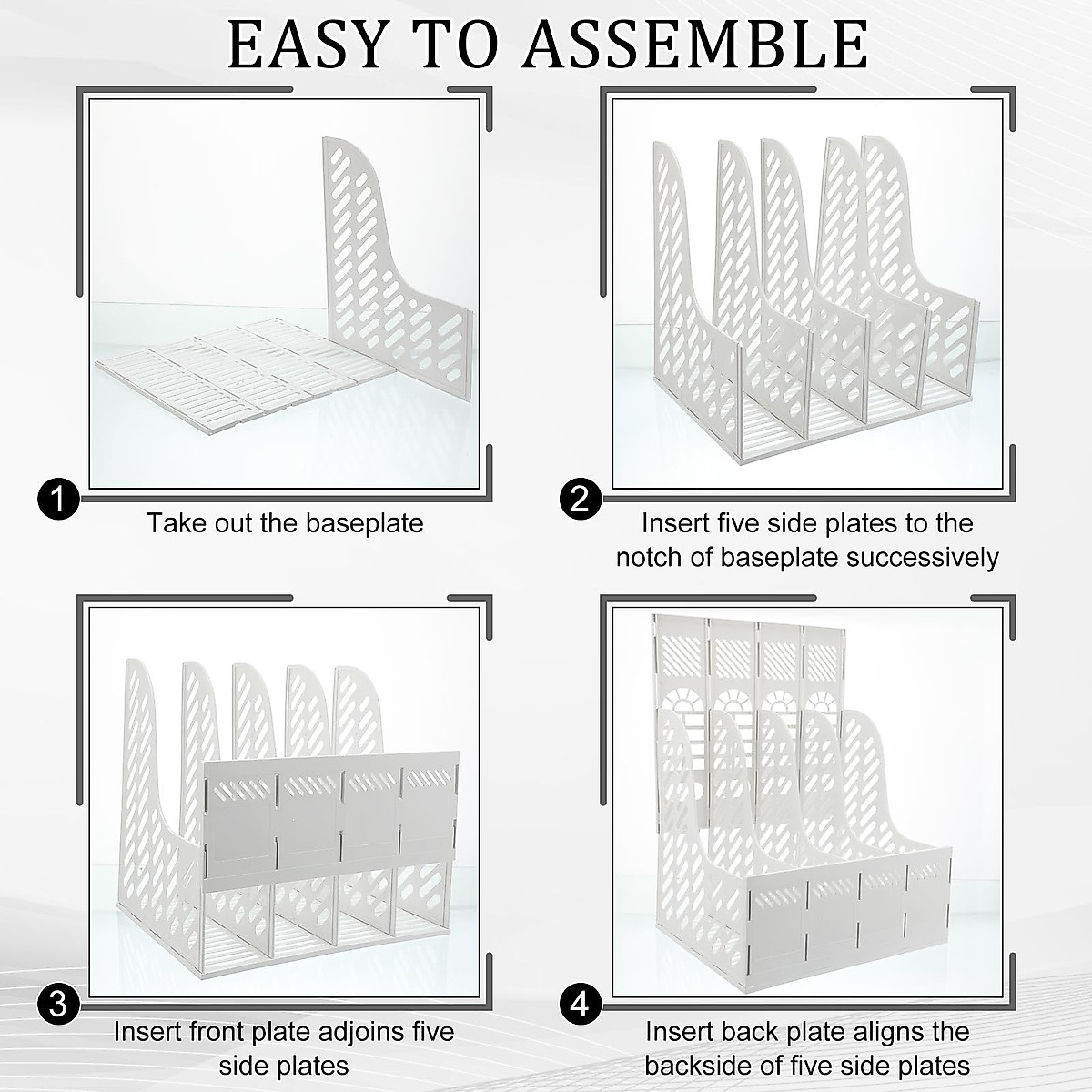 EASY TO ASSEMBLE

1
Take out the baseplate

2
Insert five side plates to the notch of baseplate successively

3
Insert front plate adjoins five side plates

4
Insert back plate aligns the backside of five side plates