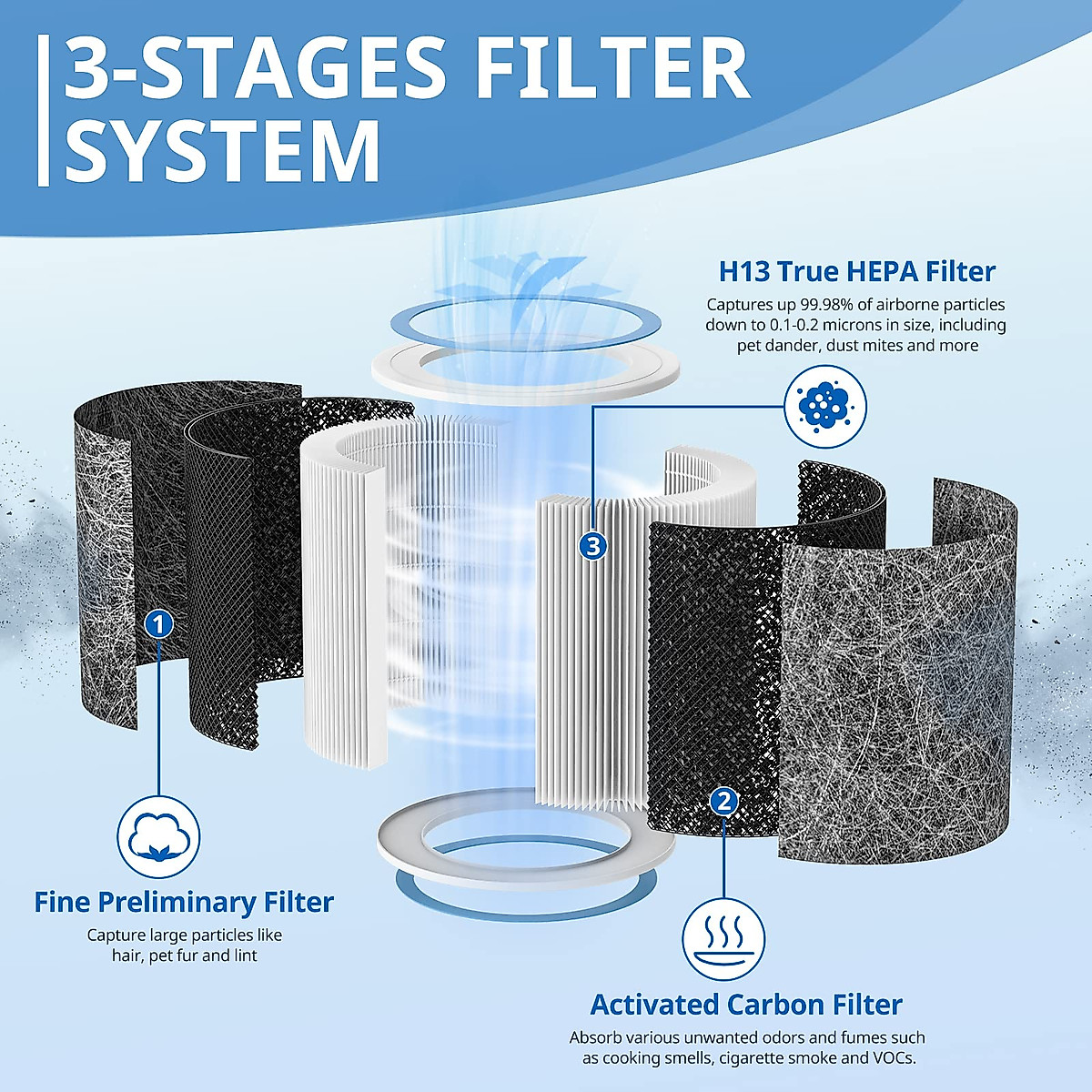 3-STAGES FILTER SYSTEM

H13 True HEPA Filter

Captures up 99.98% of airborne particles down to 0.1-0.2 microns in size, including pet dander, dust mites and more

3

1

2

Fine Preliminary Filter

Capture large particles like hair, pet fur and lint

Activated Carbon Filter

Absorb various unwanted odors and fumes such as cooking smells, cigarette smoke and VOCs.