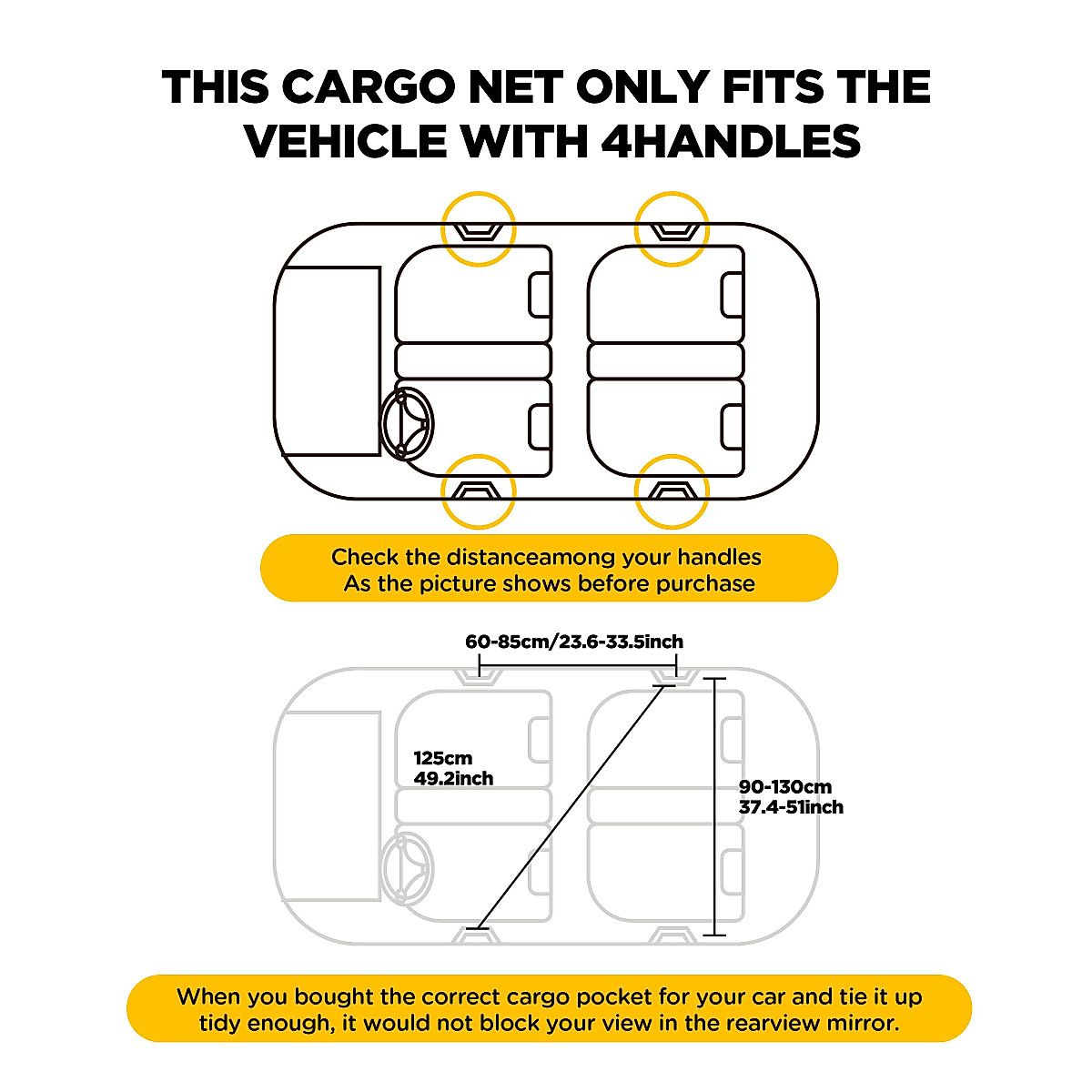 THIS CARGO NET ONLY FITS THE VEHICLE WITH 4HANDLES

Check the distanceamong your handles
As the picture shows before purchase

60-85cm/23.6-33.5inch

125cm
49.2inch

90-130cm
37.4-51inch

When you bought the correct cargo pocket for your car and tie it up tidy enough, it would not block your view in the rearview mirror.