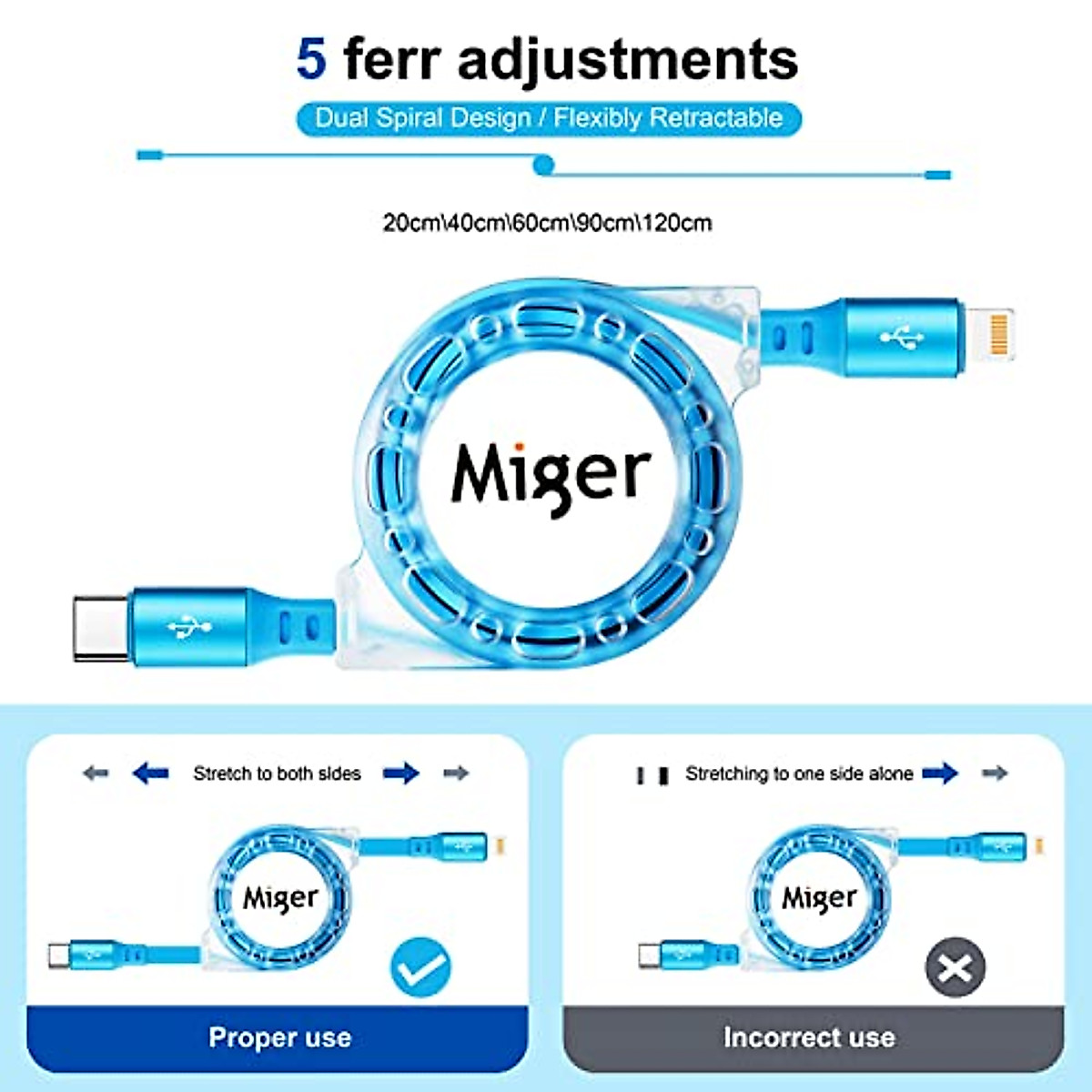 5 ferr adjustments

Dual Spiral Design / Flexibly Retractable

20cm\40cm\60cm\90cm\120cm

Miger

Stretch to both sides

Miger

Proper use

Stretching to one side alone

Miger

Incorrect use