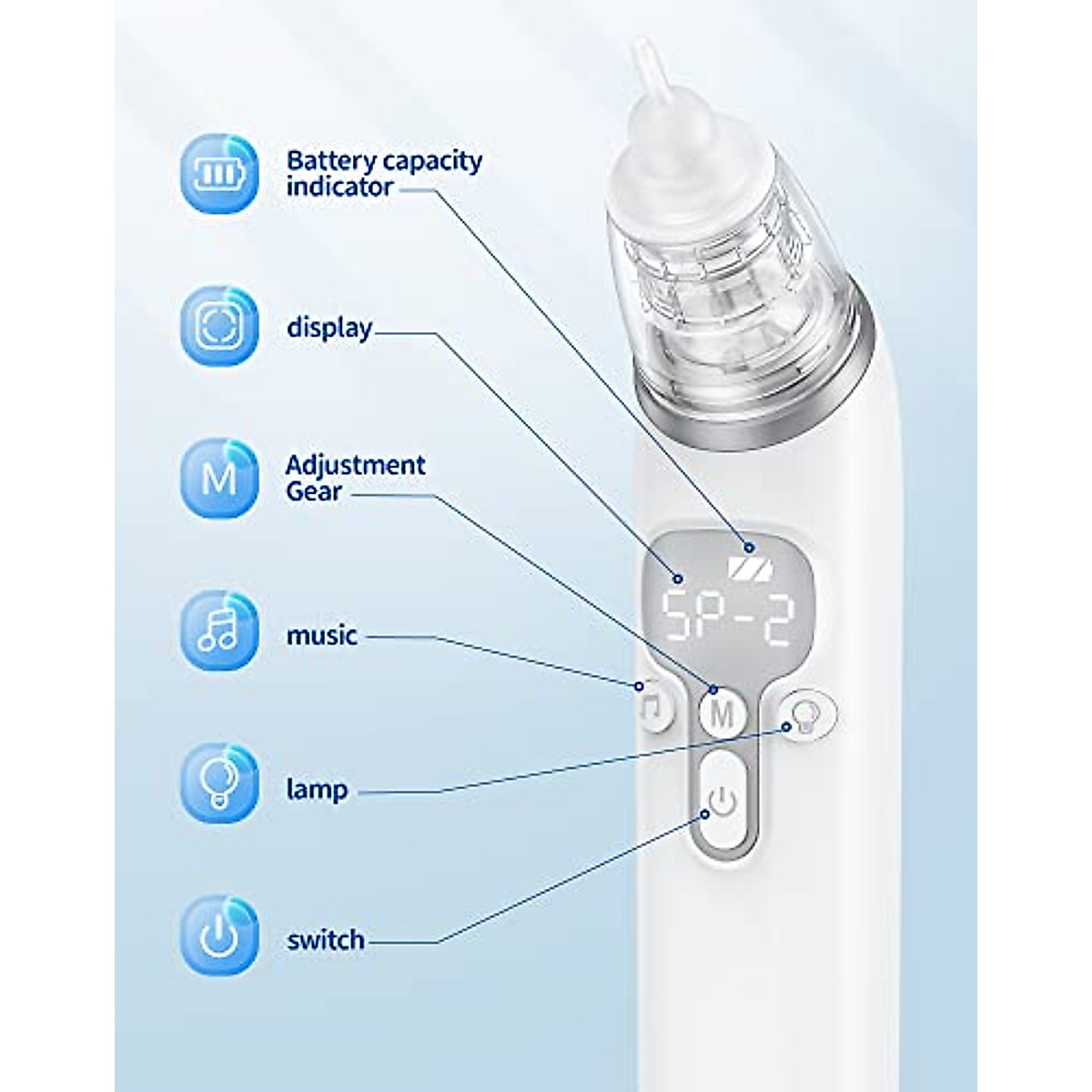 Battery capacity indicator

display

M

Adjustment Gear

music

lamp

switch

SP-2

M