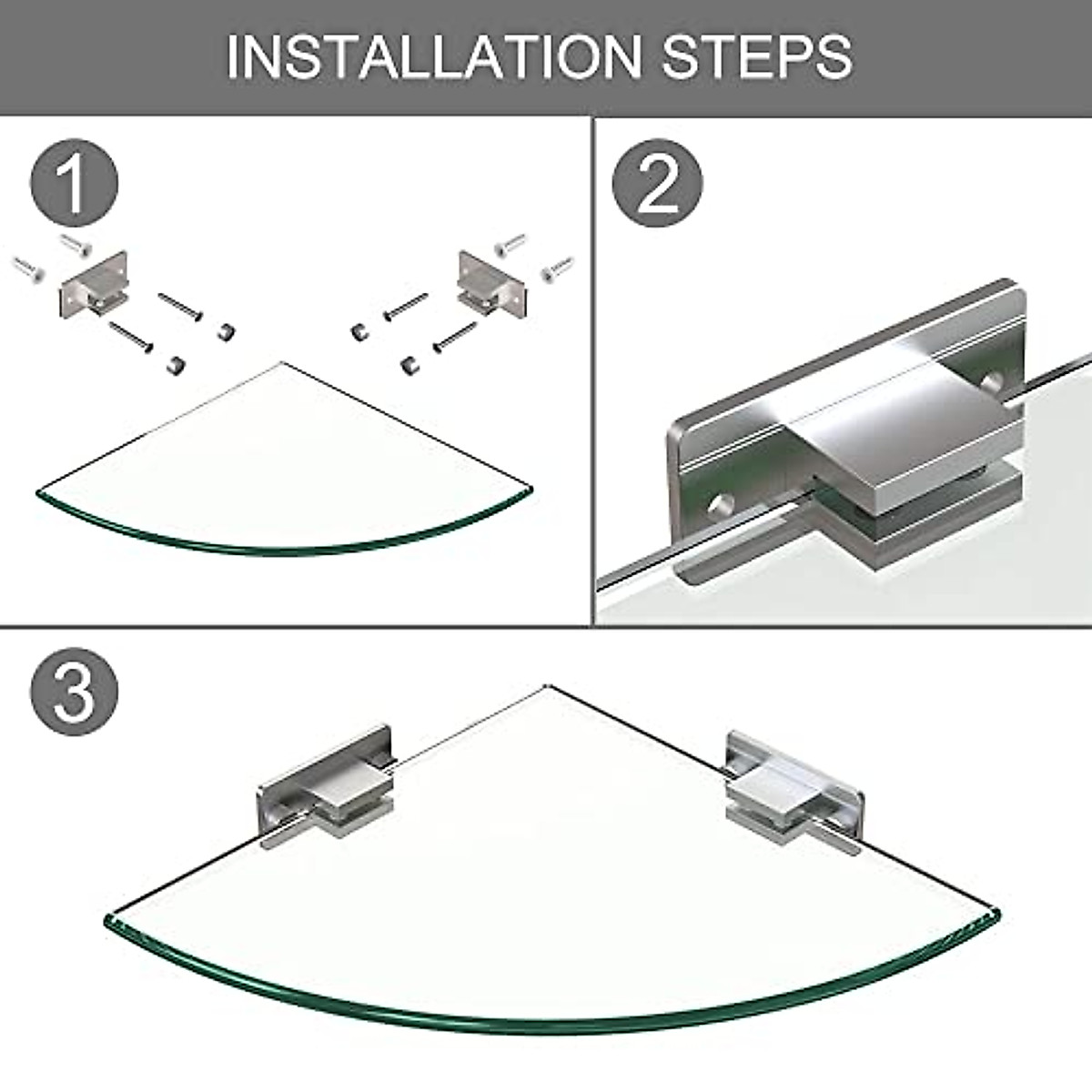 INSTALLATION STEPS

1

2

3