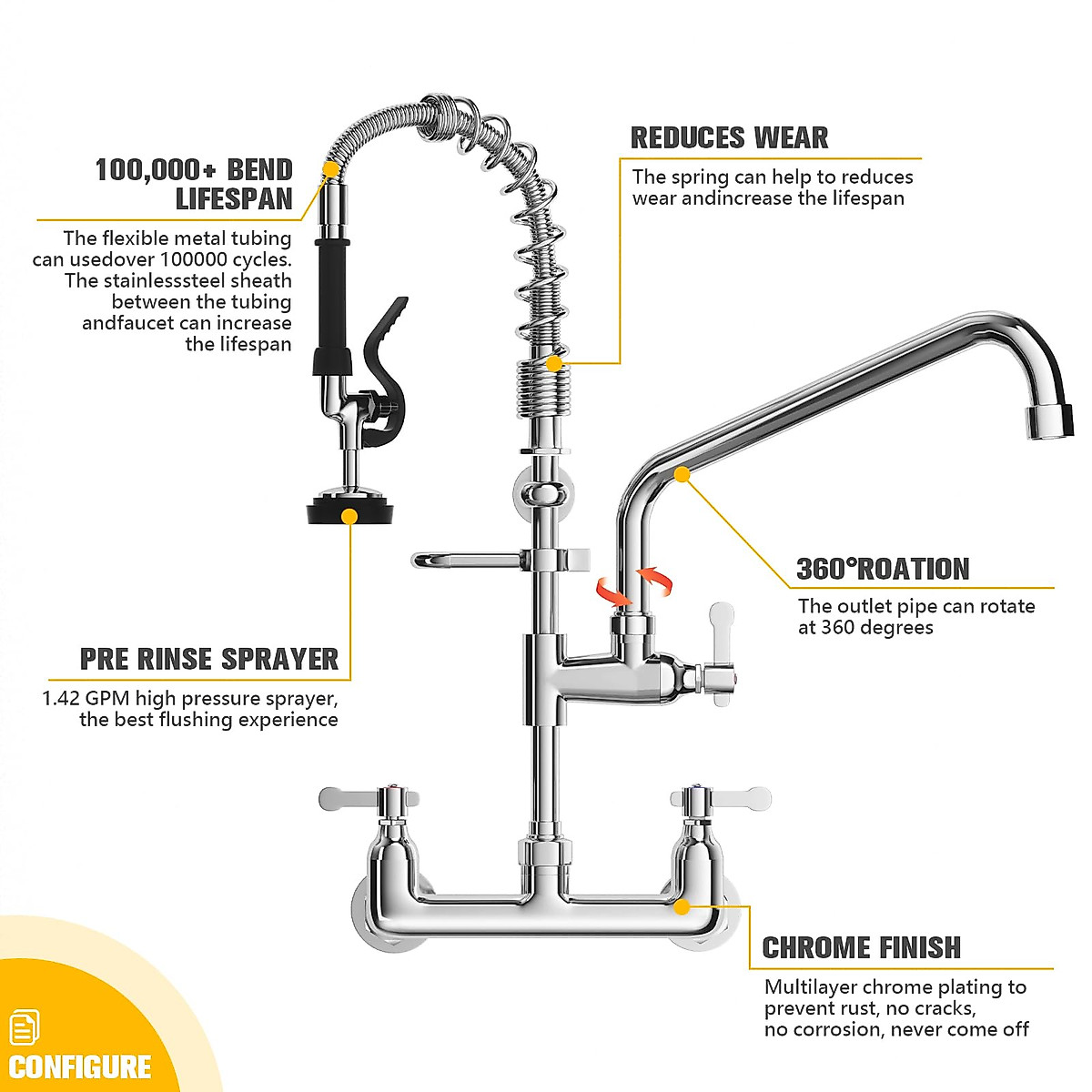 100,000+ BEND LIFESPAN

The flexible metal tubing can usedover 100000 cycles. The stainlesssteel sheath between the tubing andfaucet can increase the lifespan

REDUCES WEAR

The spring can help to reduces wear andincrease the lifespan

360°ROATION

The outlet pipe can rotate at 360 degrees

PRE RINSE SPRAYER

1.42 GPM high pressure sprayer, the best flushing experience

CHROME FINISH

Multilayer chrome plating to prevent rust, no cracks, no corrosion, never come off

CONFIGURE