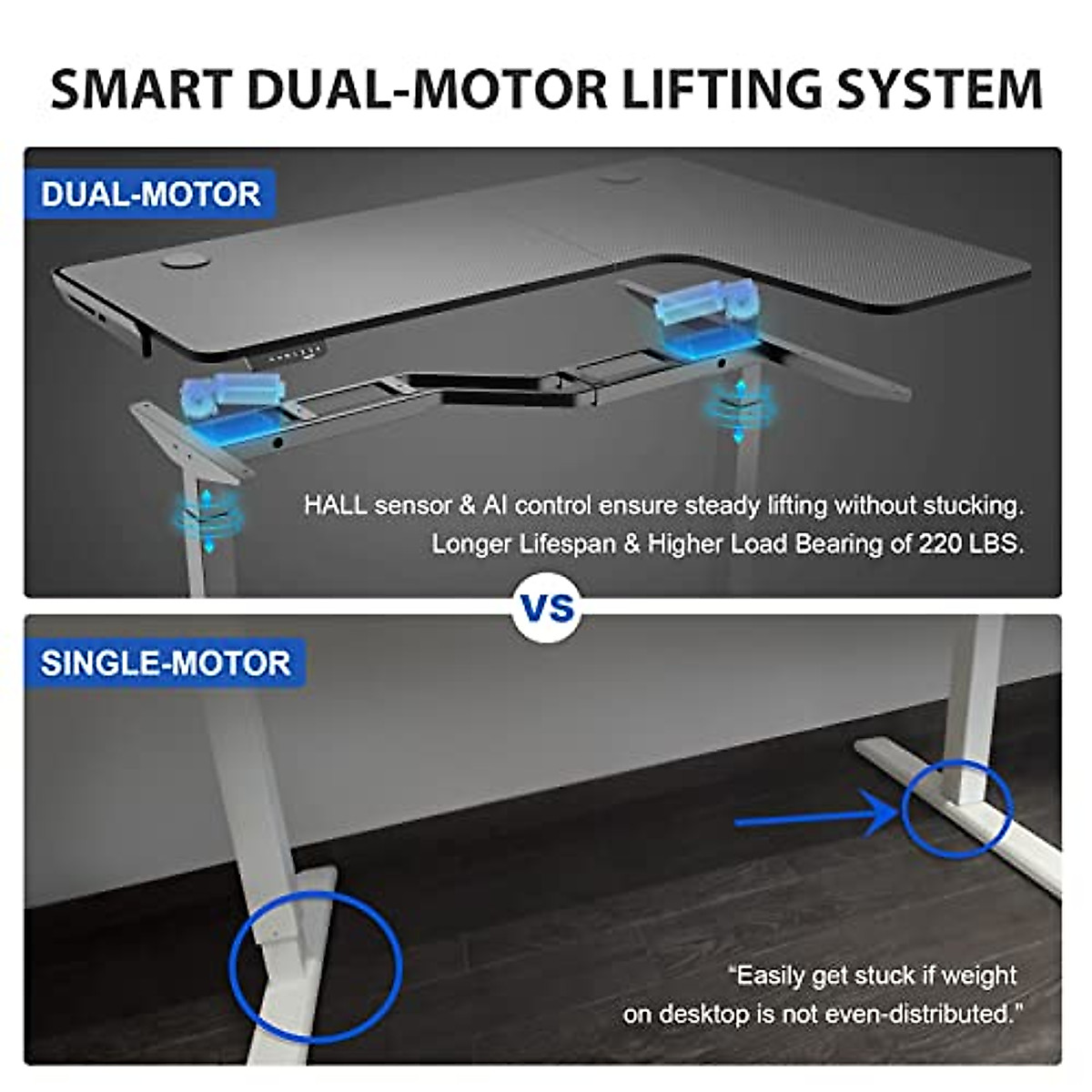 SMART DUAL-MOTOR LIFTING SYSTEM

DUAL-MOTOR

HALL sensor & AI control ensure steady lifting without stucking. Longer Lifespan & Higher Load Bearing of 220 LBS.

VS

SINGLE-MOTOR

"Easily get stuck if weight on desktop is not even-distributed."