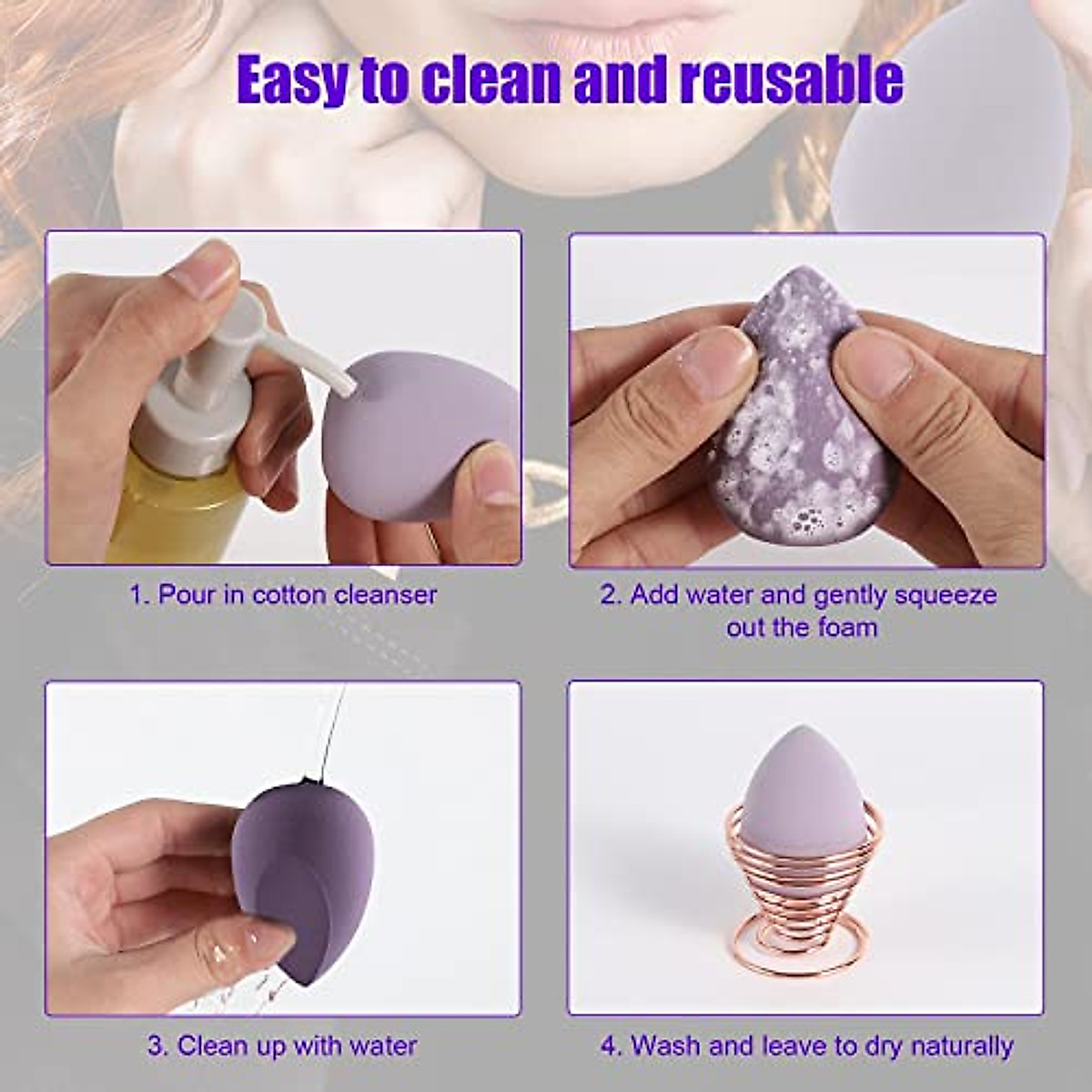 Easy to clean and reusable

1. Pour in cotton cleanser

2. Add water and gently squeeze out the foam

3. Clean up with water

4. Wash and leave to dry naturally