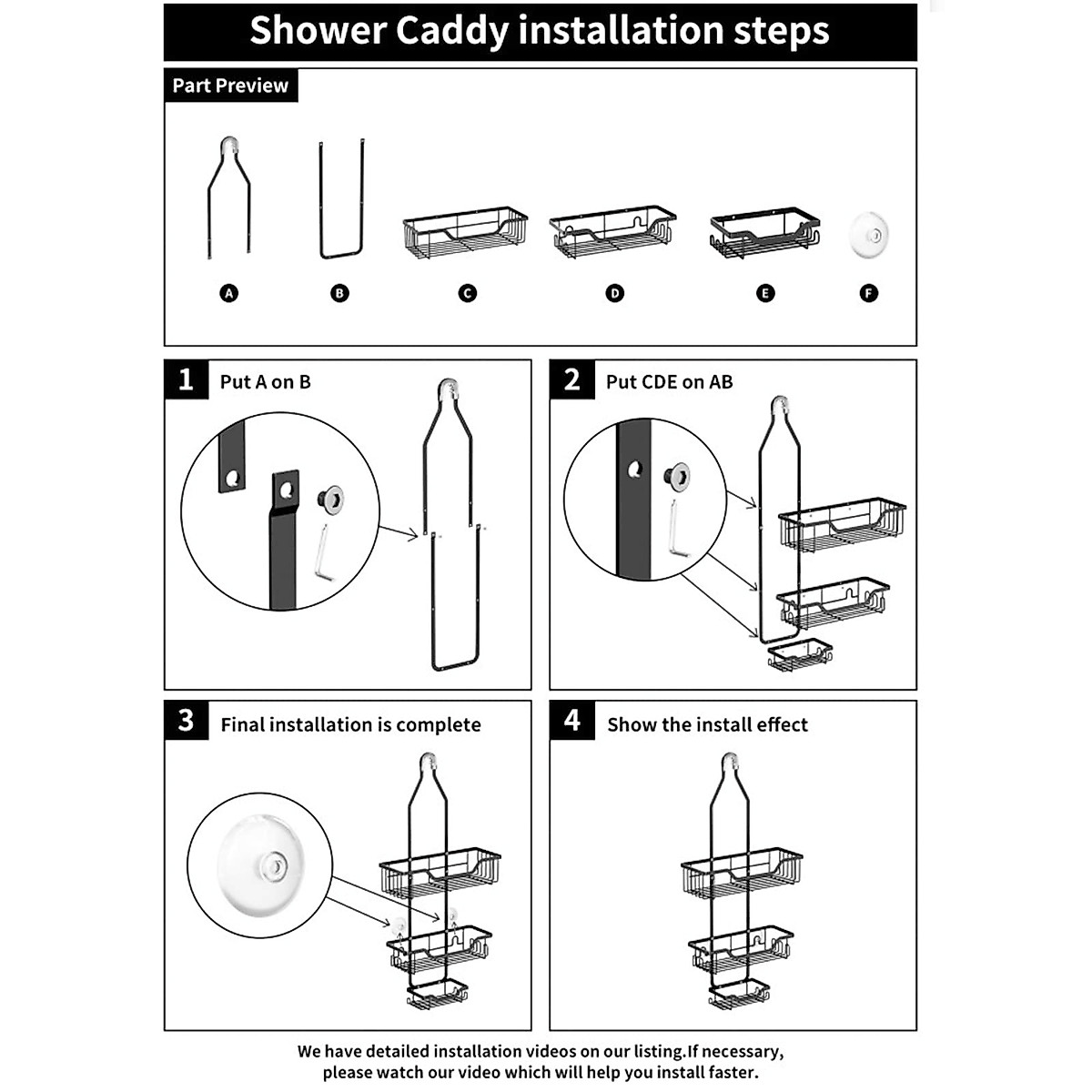 Shower Caddy installation steps

Part Preview

A B C D E F

1 Put A on B

2 Put CDE on AB

3 Final installation is complete

4 Show the install effect

We have detailed installation videos on our listing.If necessary, please watch our video which will help you install faster.