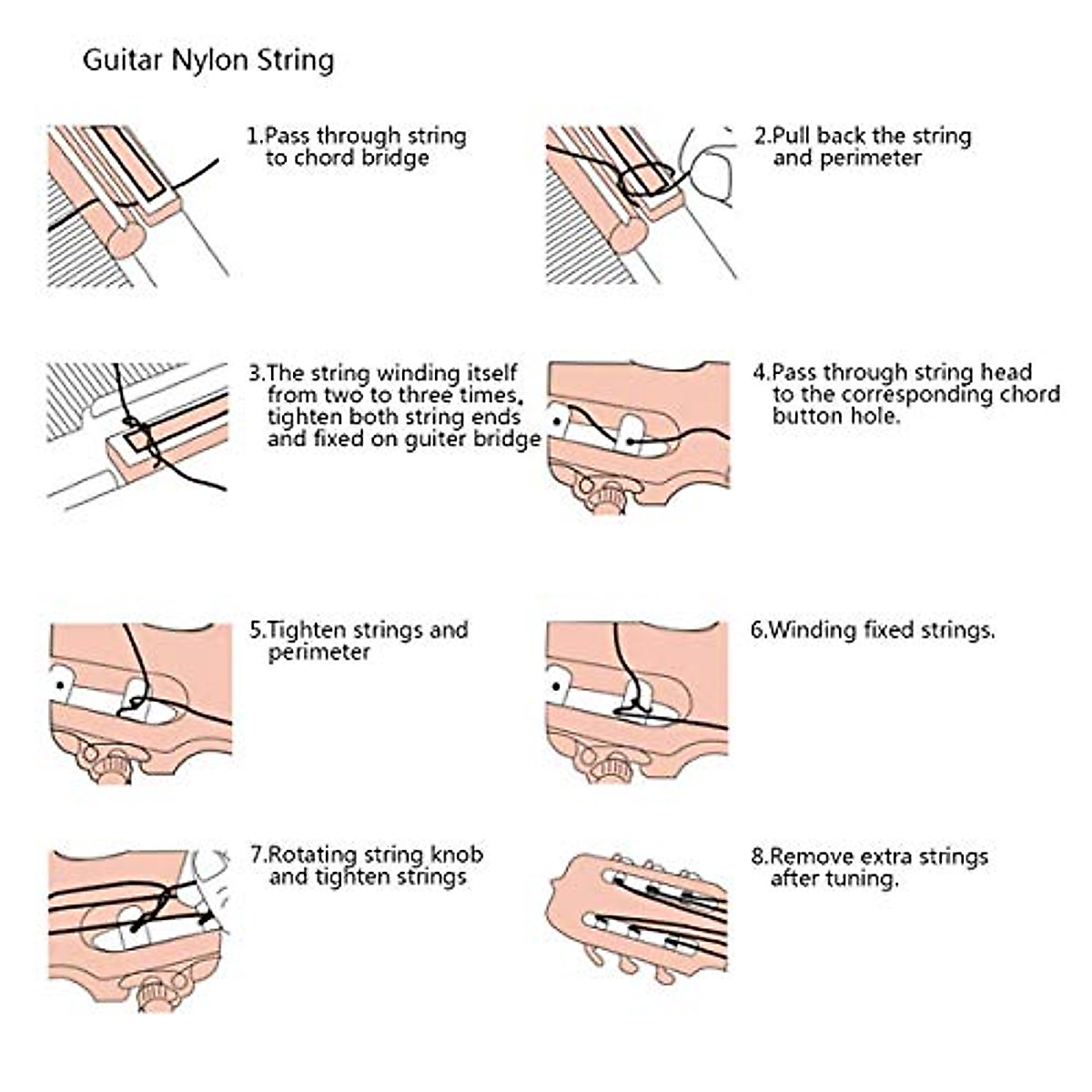 Guitar Nylon String

1.Pass through string to chord bridge

2.Pull back the string and perimeter

3.The string winding itself from two to three times, tighten both string ends and fixed on guiter bridge

4.Pass through string head to the corresponding chord button hole.

5.Tighten strings and perimeter

6.Winding fixed strings.

7.Rotating string knob and tighten strings

8.Remove extra strings after tuning.