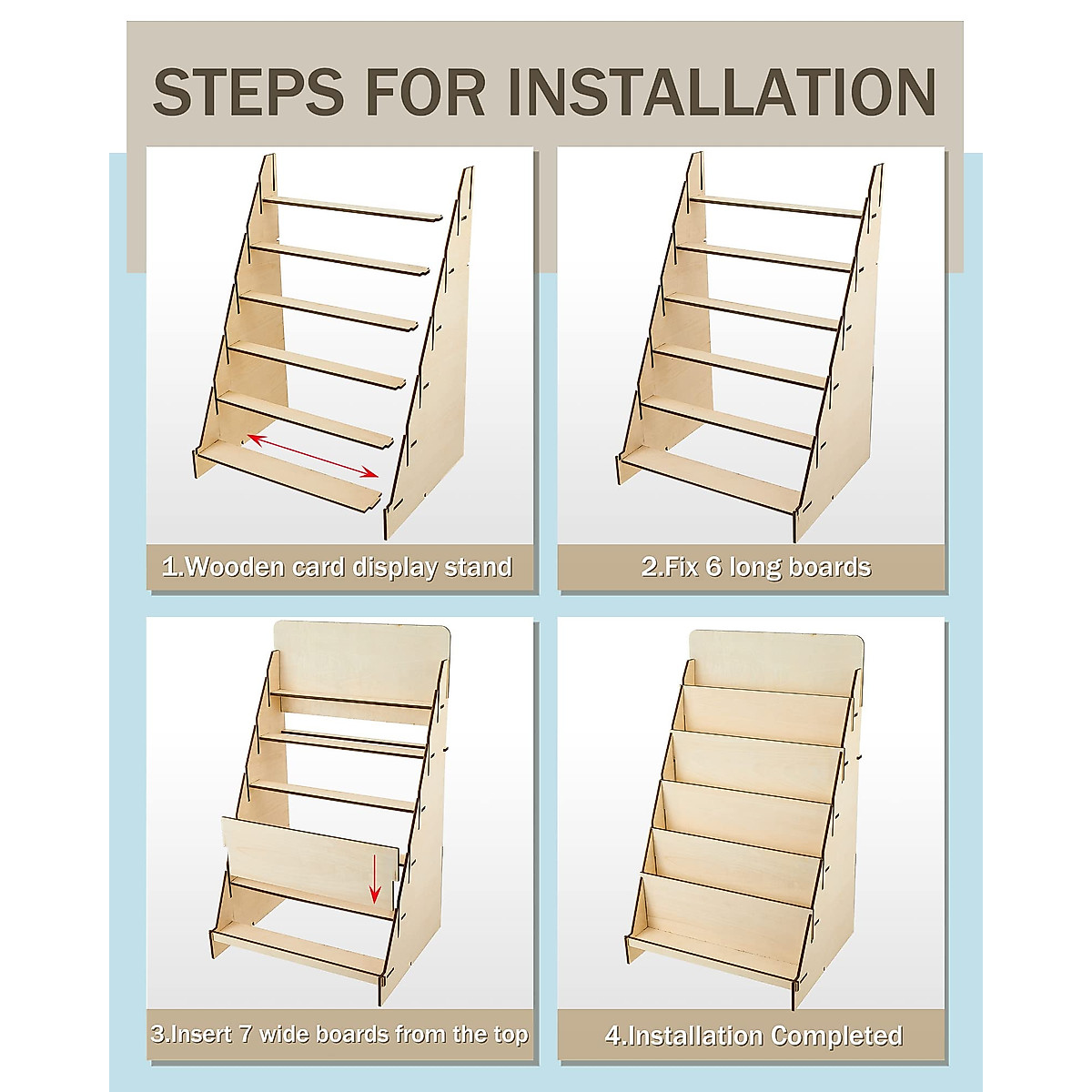 STEPS FOR INSTALLATION

1.Wooden card display stand

2.Fix 6 long boards

3.Insert 7 wide boards from the top

4.Installation Completed