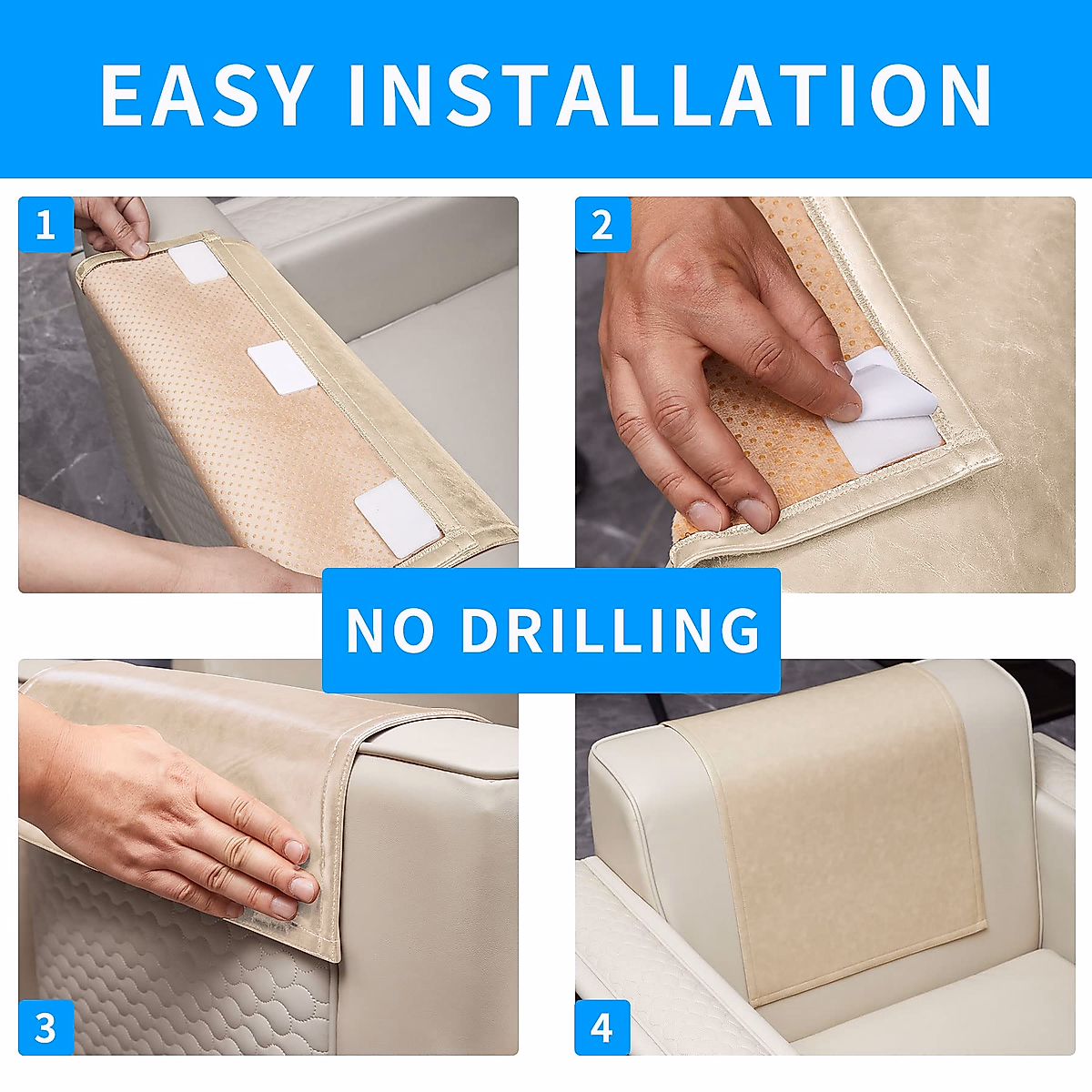 EASY INSTALLATION

1

2

NO DRILLING

3

4