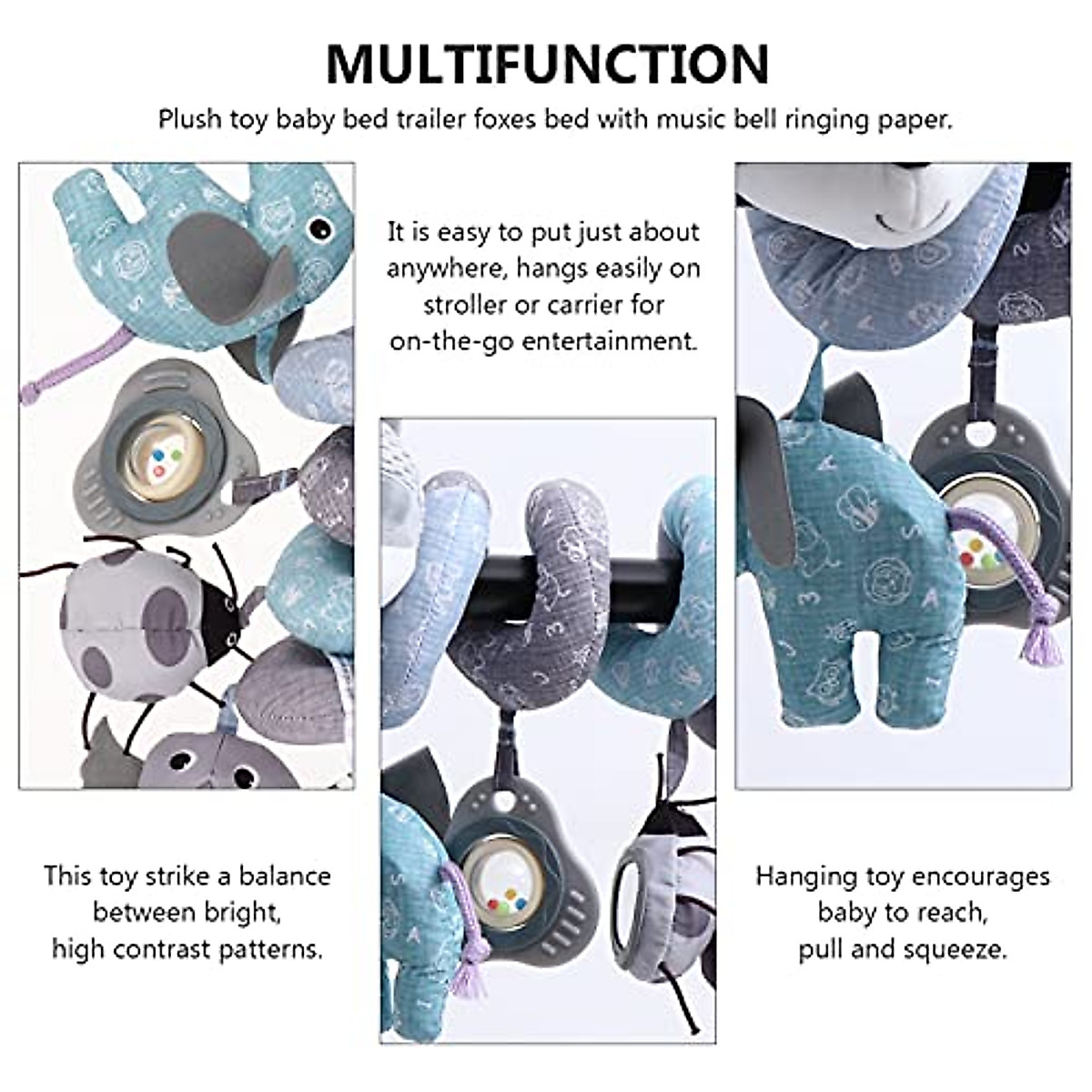 MULTIFUNCTION

Plush toy baby bed trailer foxes bed with music bell ringing paper.

It is easy to put just about anywhere, hangs easily on stroller or carrier for on-the-go entertainment.

This toy strike a balance between bright, high contrast patterns.

Hanging toy encourages baby to reach, pull and squeeze.