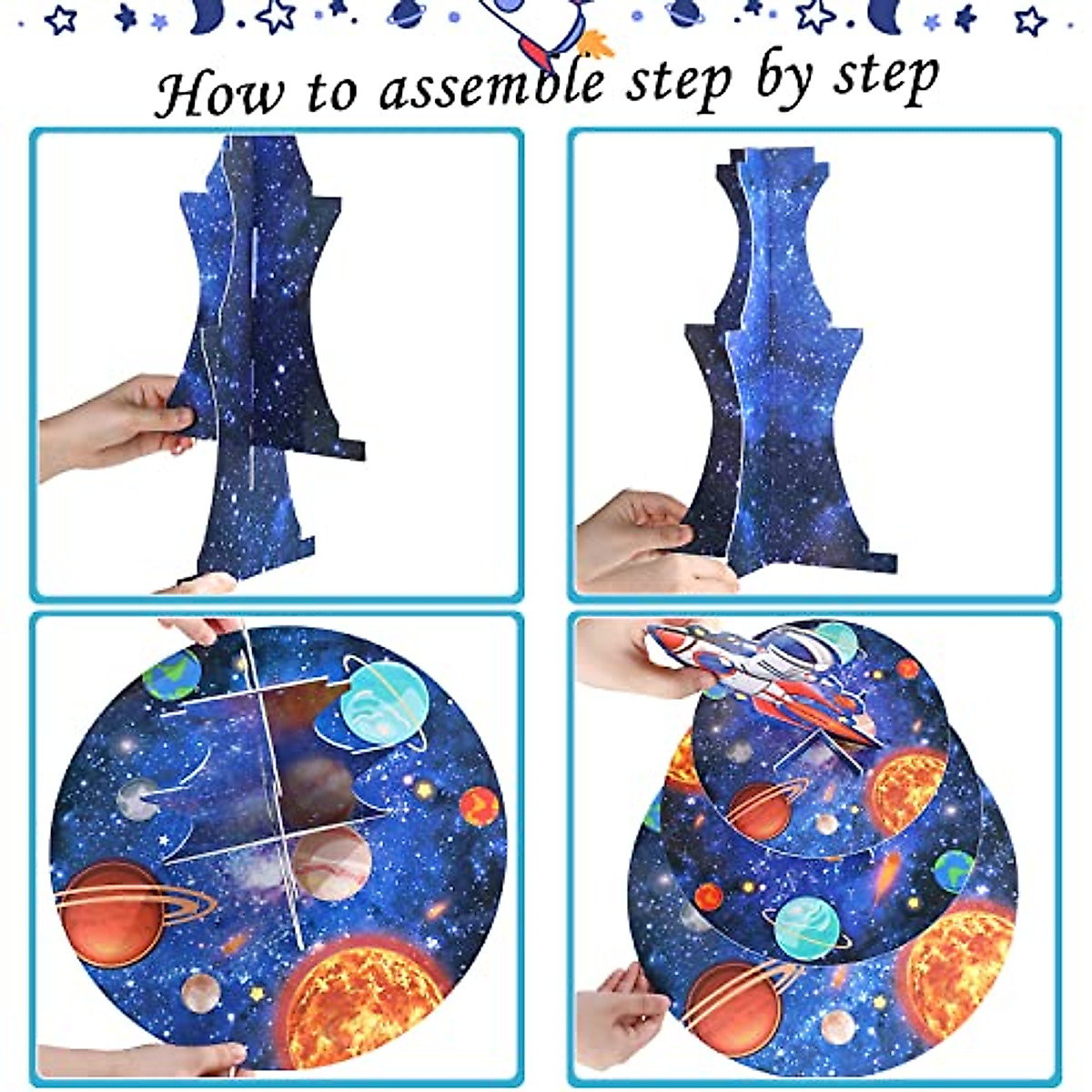 How to assemble step by step