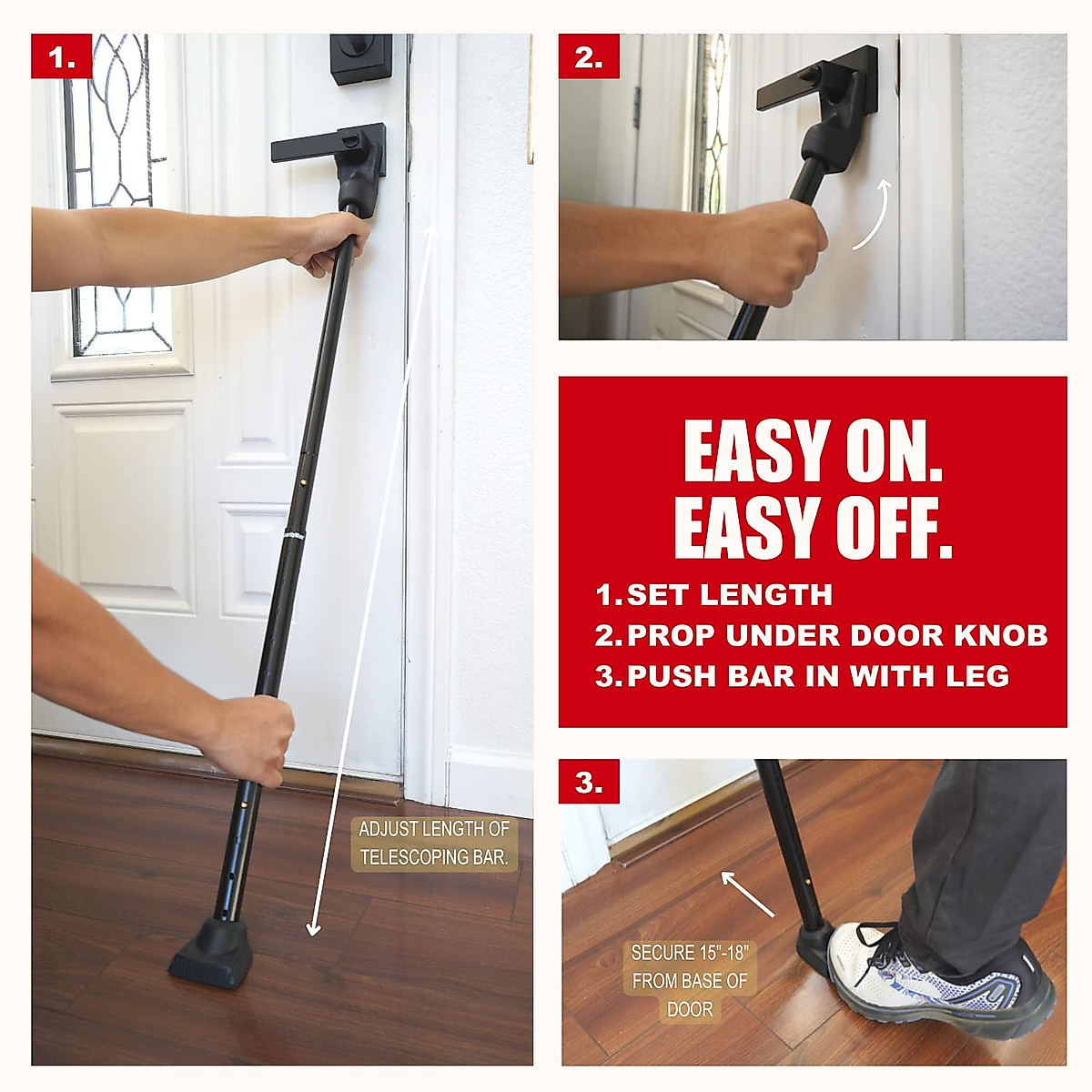 1.

ADJUST LENGTH OF TELESCOPING BAR.

2.

EASY ON.
EASY OFF.

1. SET LENGTH
2. PROP UNDER DOOR KNOB
3. PUSH BAR IN WITH LEG

3.

SECURE 15"-18" FROM BASE OF DOOR