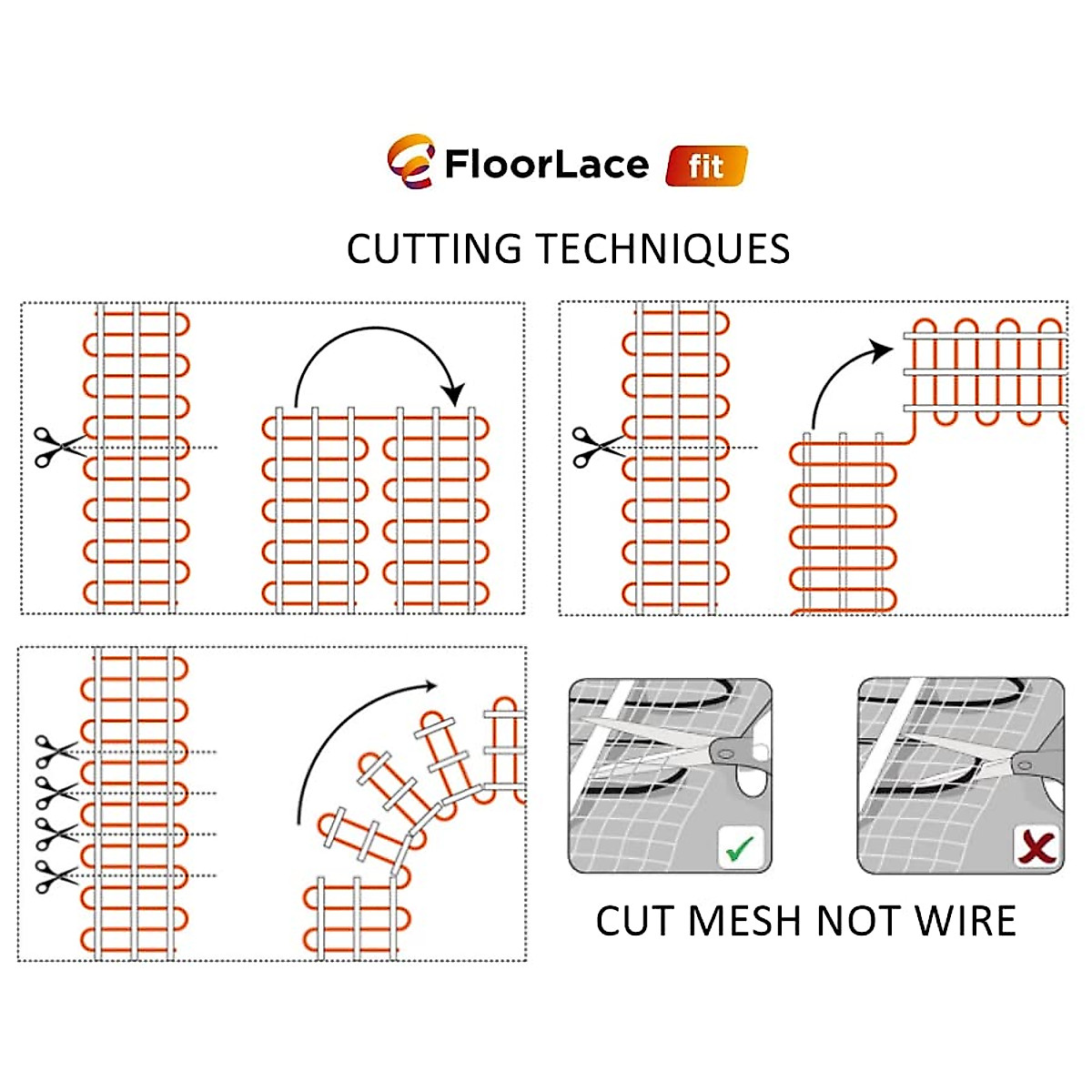 FloorLace fit

CUTTING TECHNIQUES

CUT MESH NOT WIRE