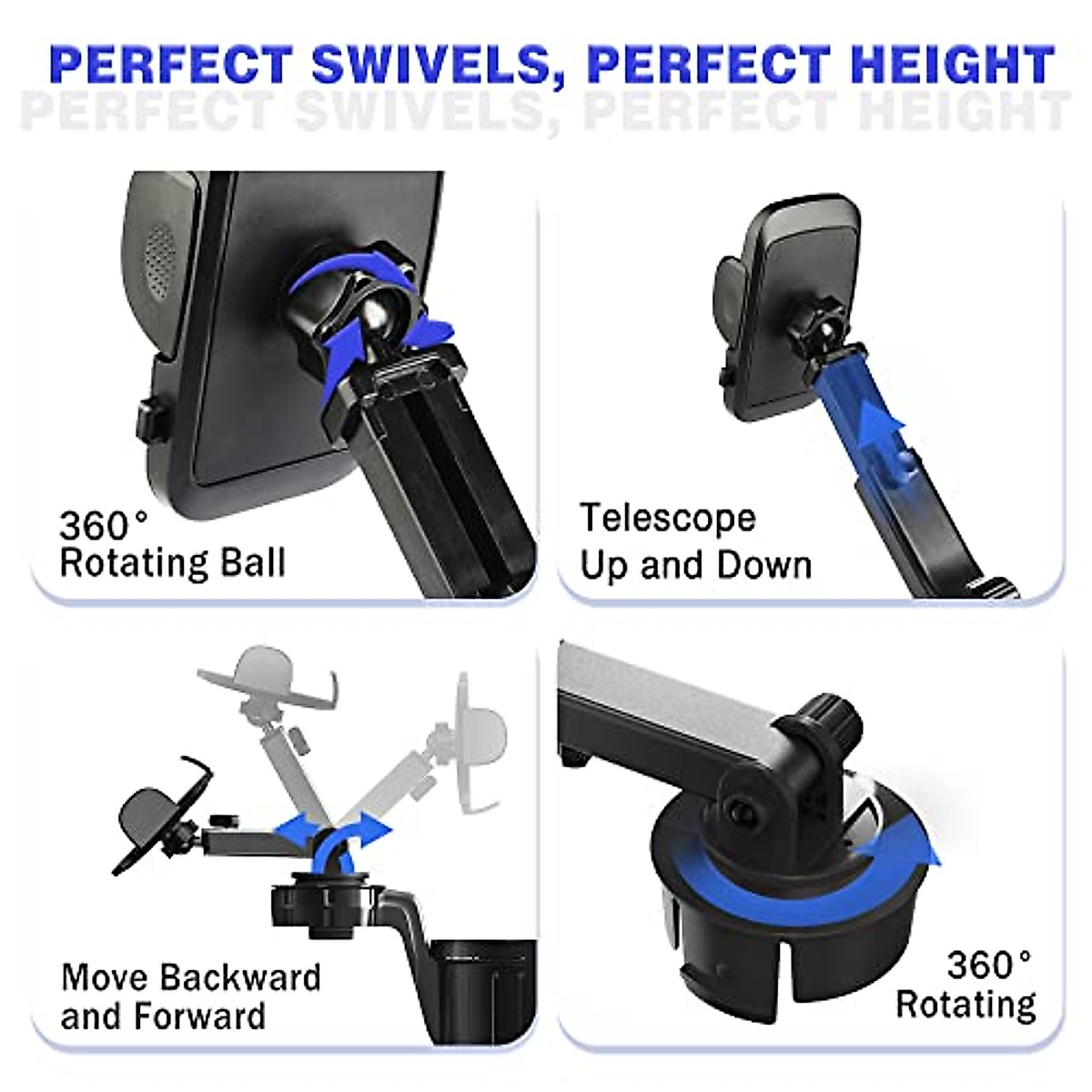 PERFECT SWIVELS, PERFECT HEIGHT

PERFECT SWIVELS, PERFECT HEIGHT

360°
Rotating Ball

Telescope
Up and Down

Move Backward
and Forward

360°
Rotating