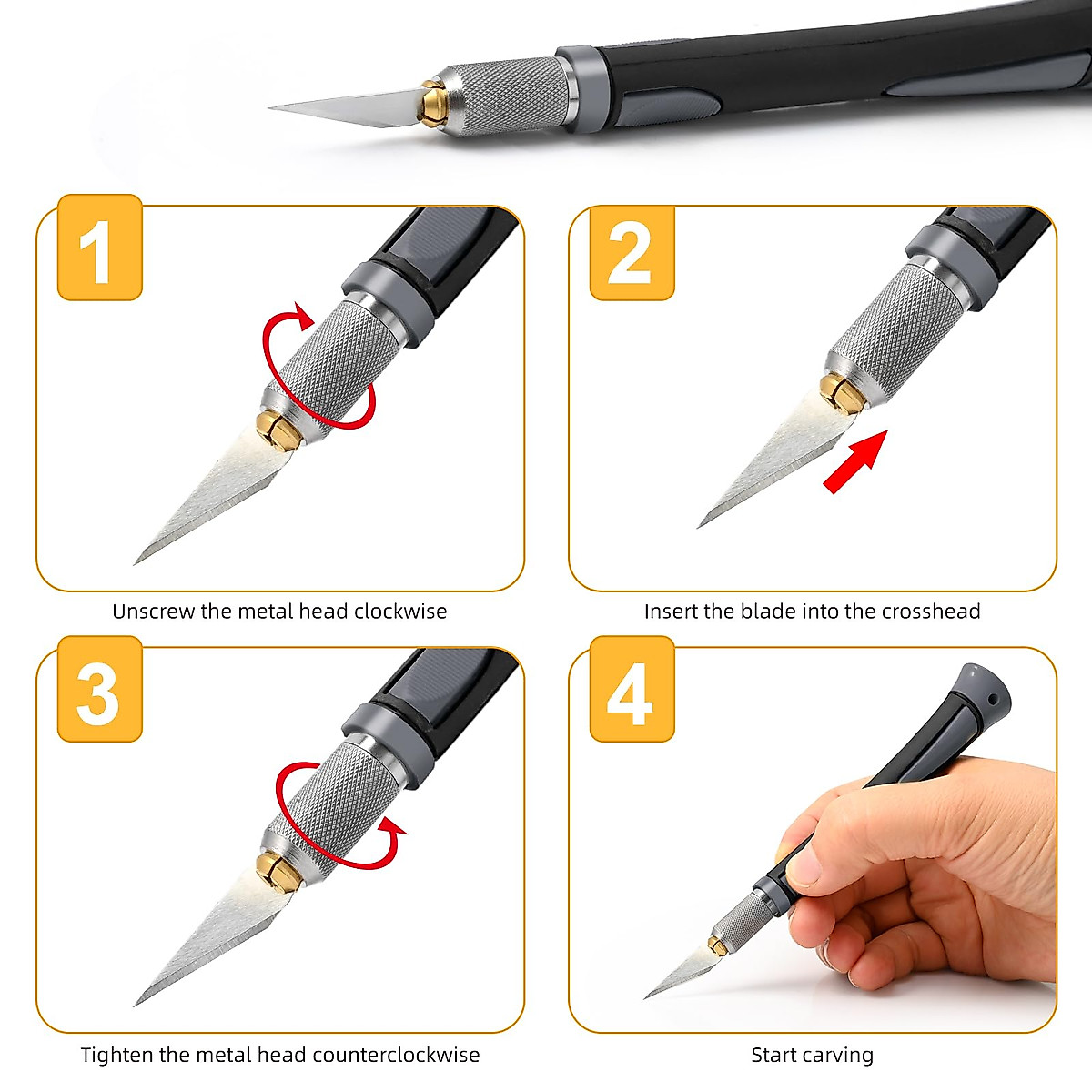 1

Unscrew the metal head clockwise

2

Insert the blade into the crosshead

3

Tighten the metal head counterclockwise

4

Start carving