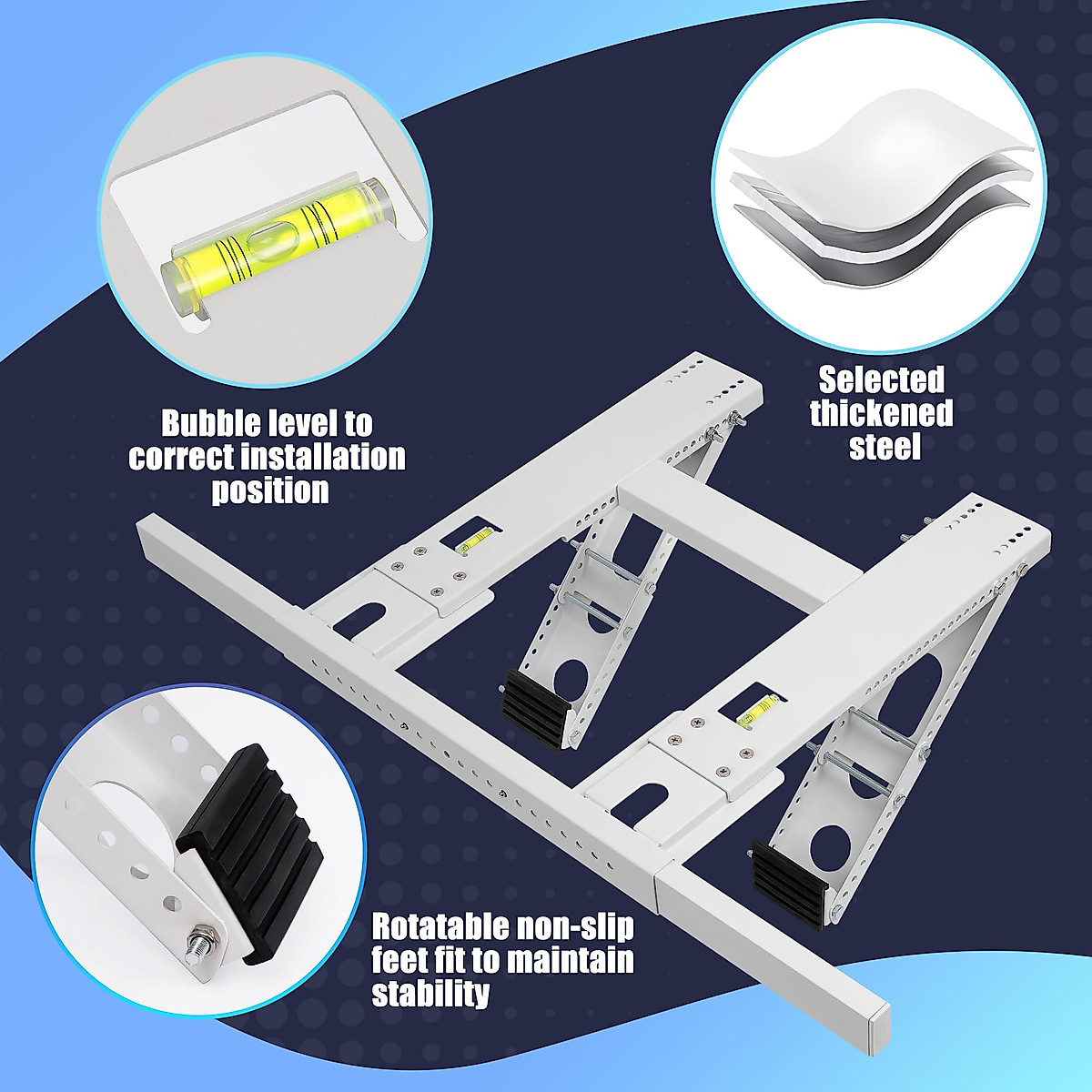 Bubble level to correct installation position

Selected thickened steel

Rotatable non-slip feet fit to maintain stability