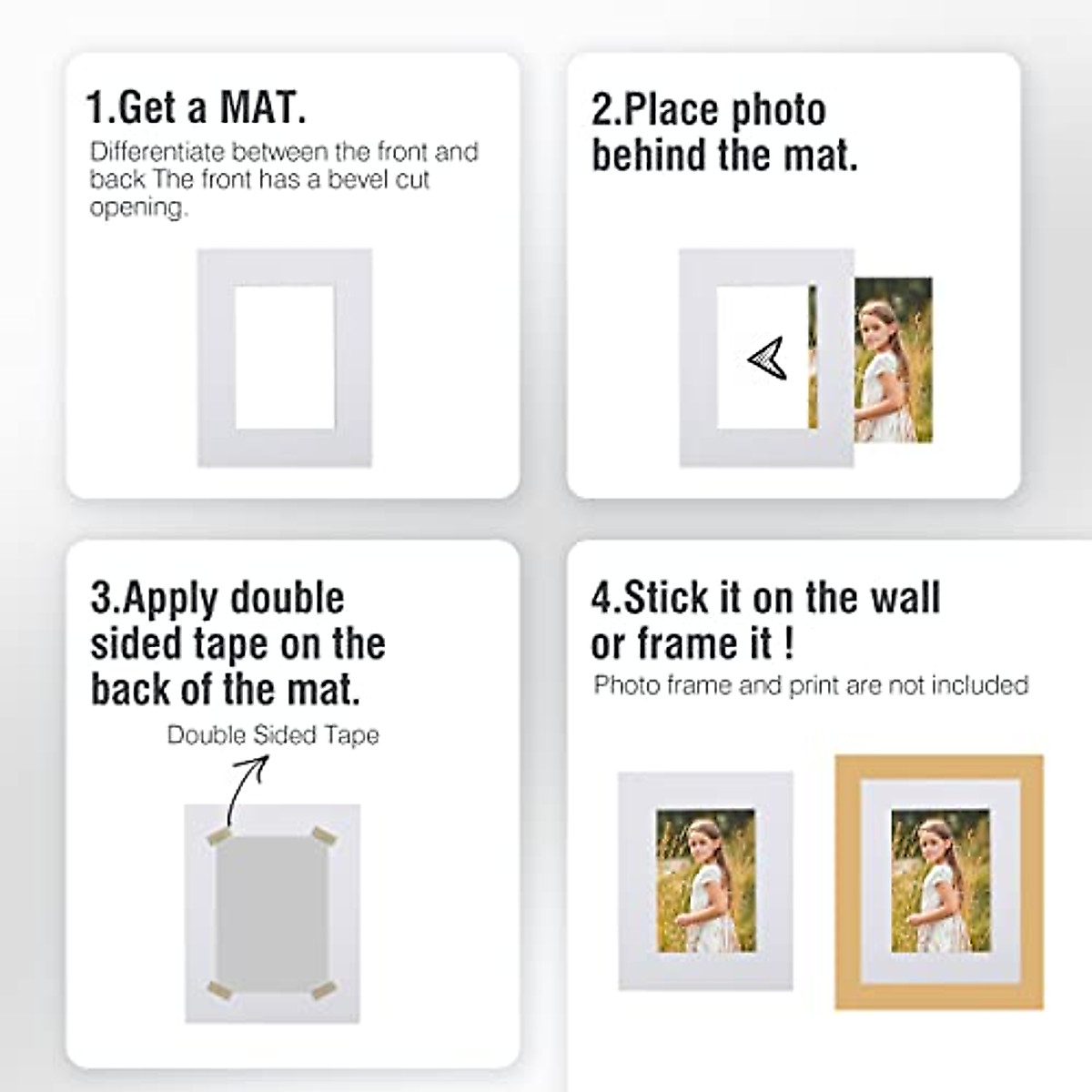 1.Get a MAT.

Differentiate between the front and back The front has a bevel cut opening.

2.Place photo behind the mat.

3.Apply double sided tape on the back of the mat.

Double Sided Tape

4.Stick it on the wall or frame it !

Photo frame and print are not included