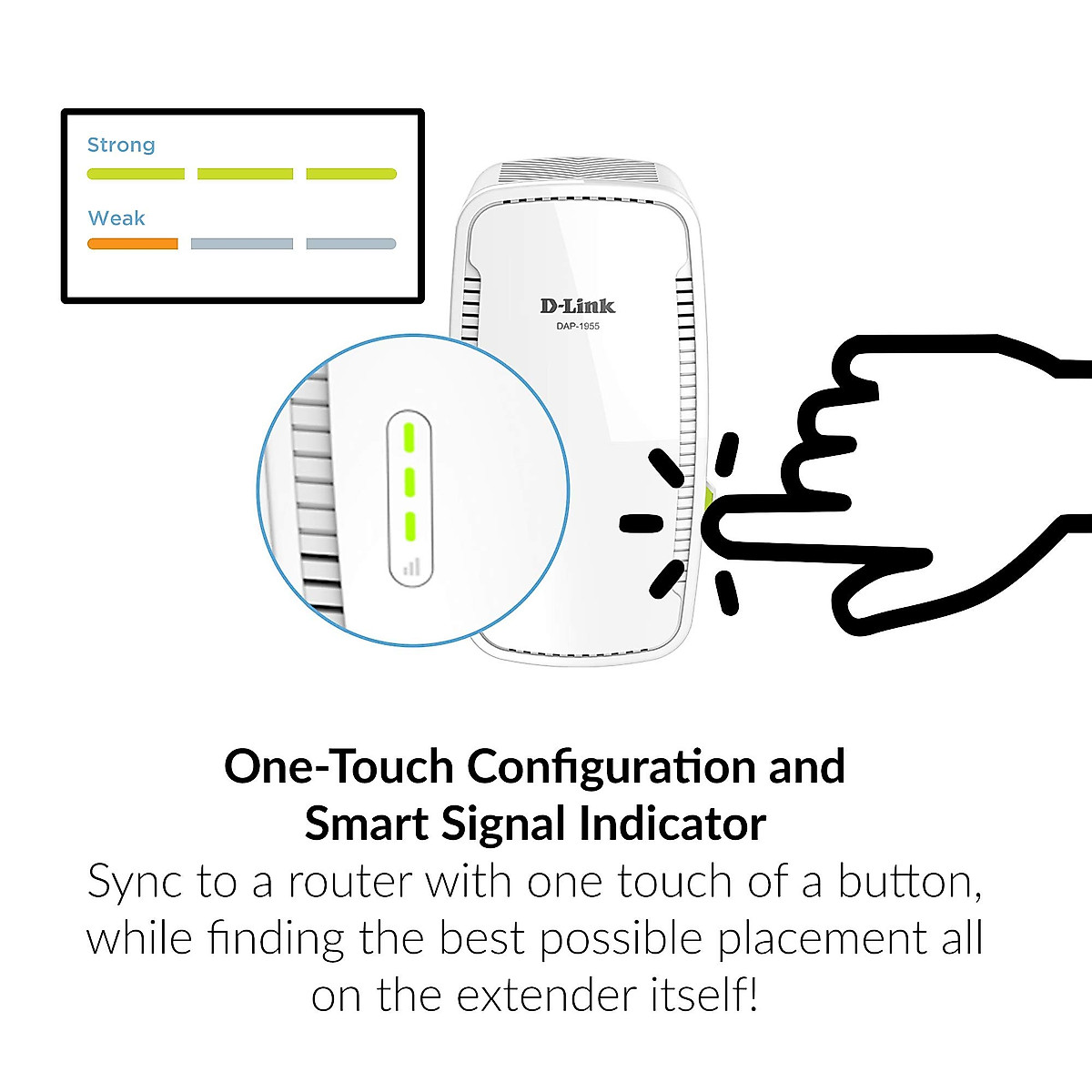 Strong

Weak

D-Link
DAP-1955

One-Touch Configuration and Smart Signal Indicator

Sync to a router with one touch of a button, while finding the best possible placement all on the extender itself!