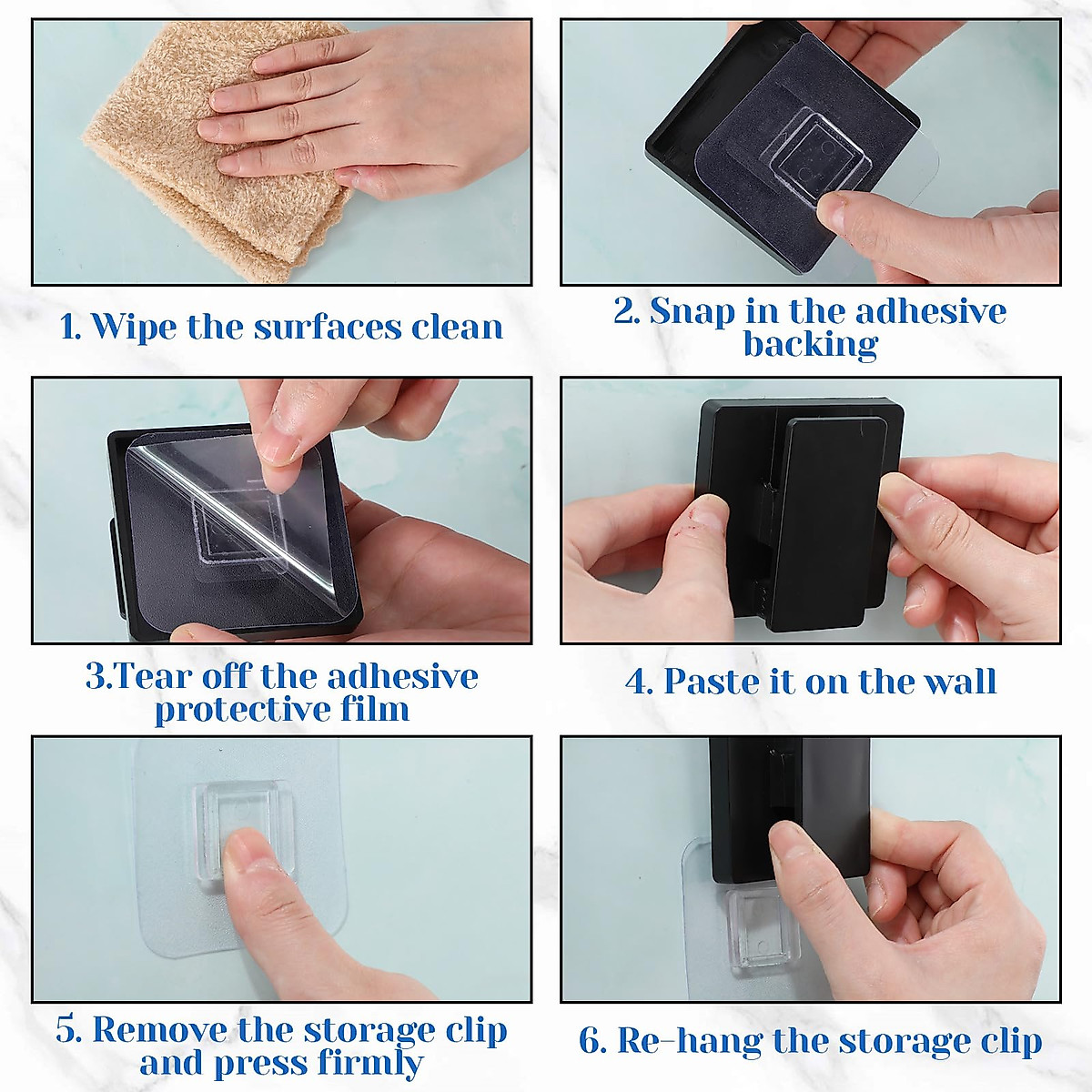 1. Wipe the surfaces clean

2. Snap in the adhesive backing

3.Tear off the adhesive protective film

4. Paste it on the wall

5. Remove the storage clip and press firmly

6. Re-hang the storage clip