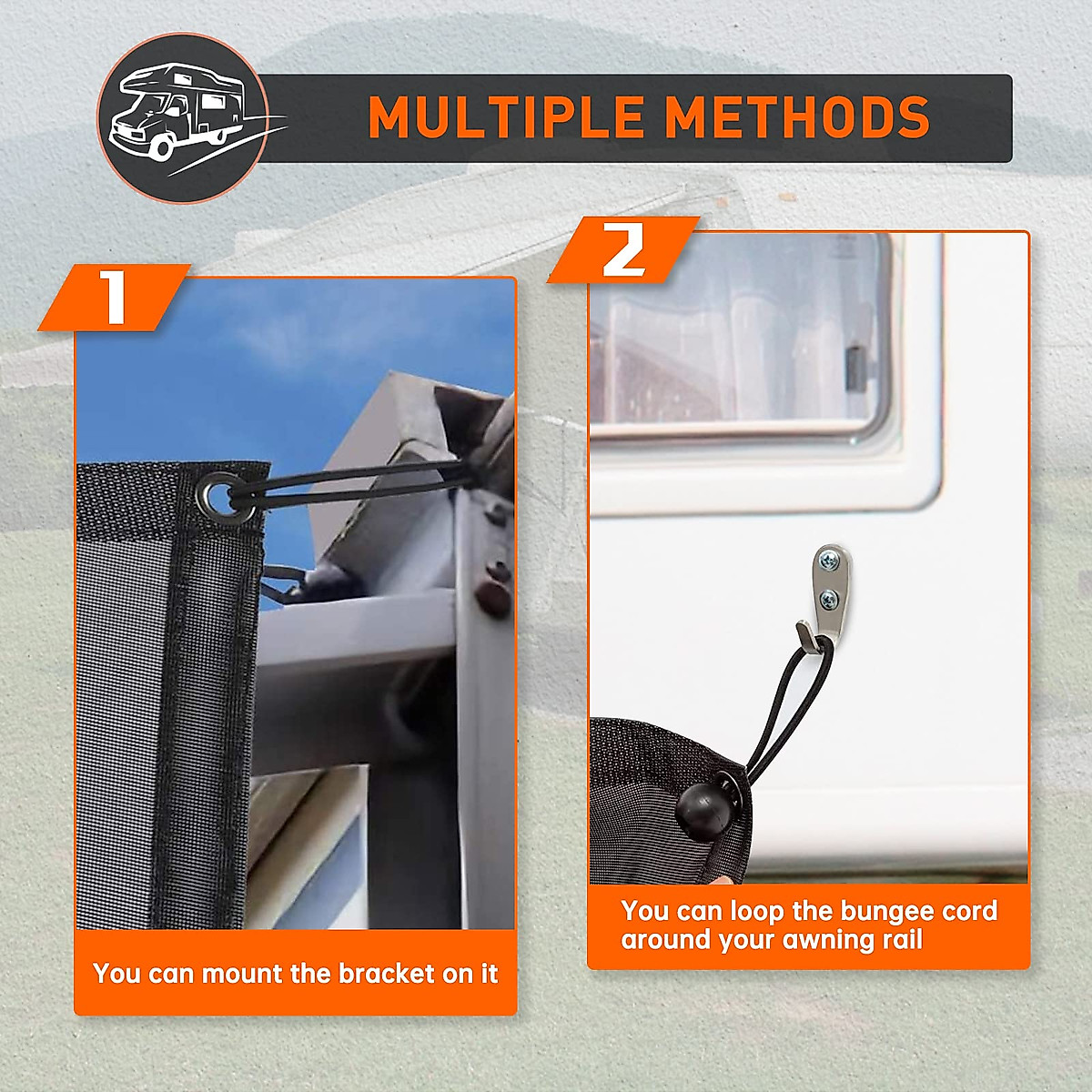 MULTIPLE METHODS

1

You can mount the bracket on it

2

You can loop the bungee cord around your awning rail