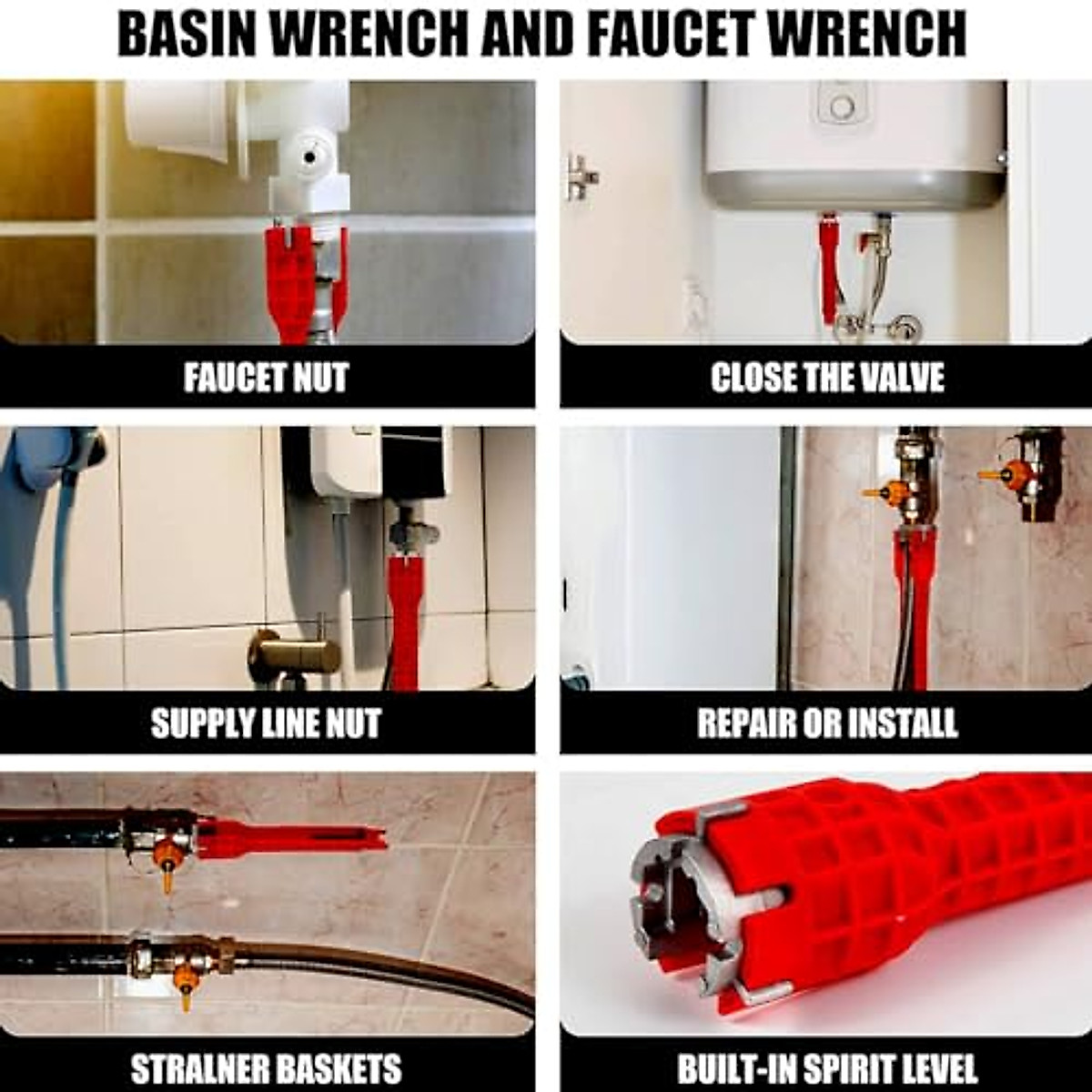 BASIN WRENCH AND FAUCET WRENCH

FAUCET NUT

CLOSE THE VALVE

SUPPLY LINE NUT

REPAIR OR INSTALL

STRALNER BASKETS

BUILT-IN SPIRIT LEVEL