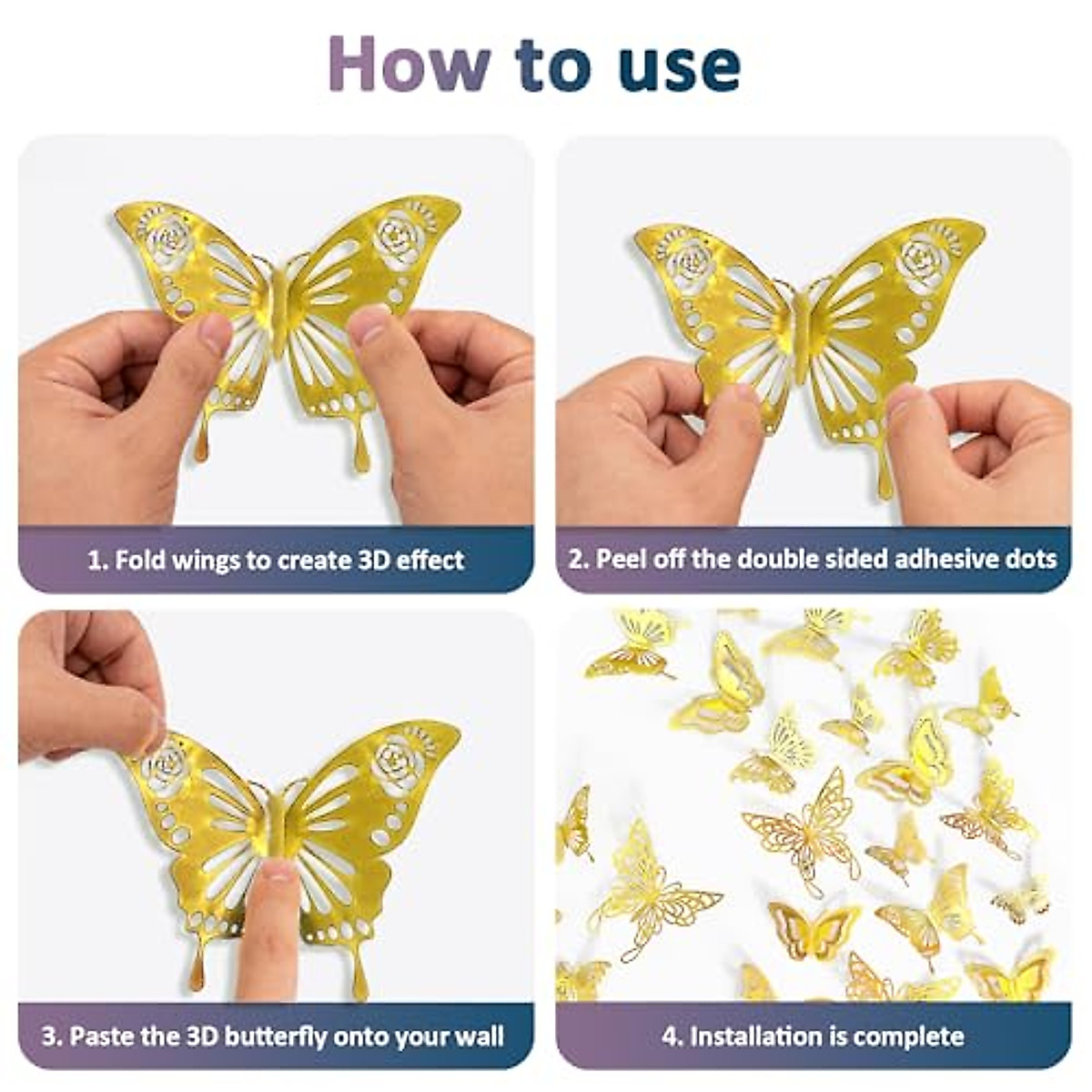 How to use

1. Fold wings to create 3D effect

2. Peel off the double sided adhesive dots

3. Paste the 3D butterfly onto your wall

4. Installation is complete