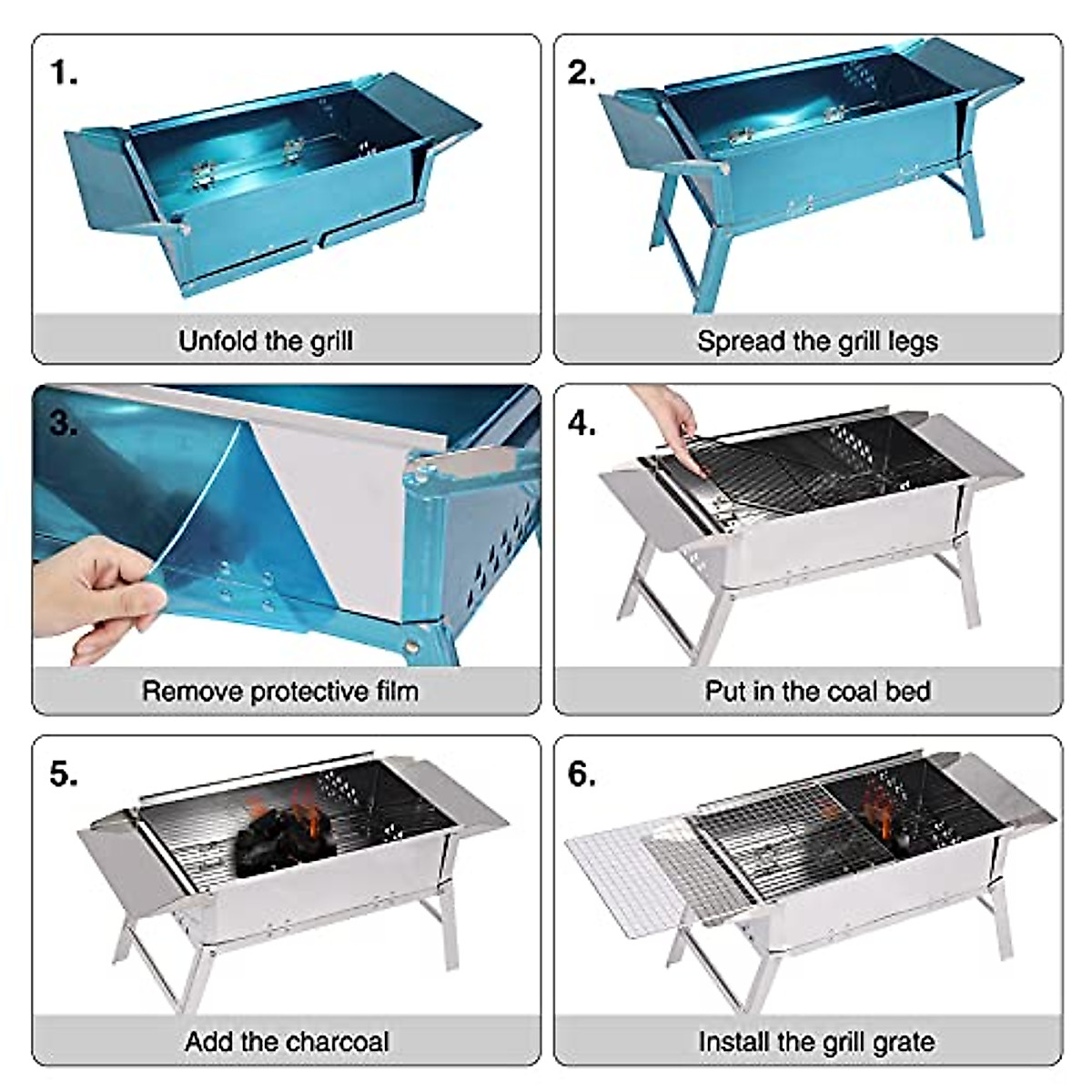 1.

Unfold the grill

2.

Spread the grill legs

3.

Remove protective film

4.

Put in the coal bed

5.

Add the charcoal

6.

Install the grill grate