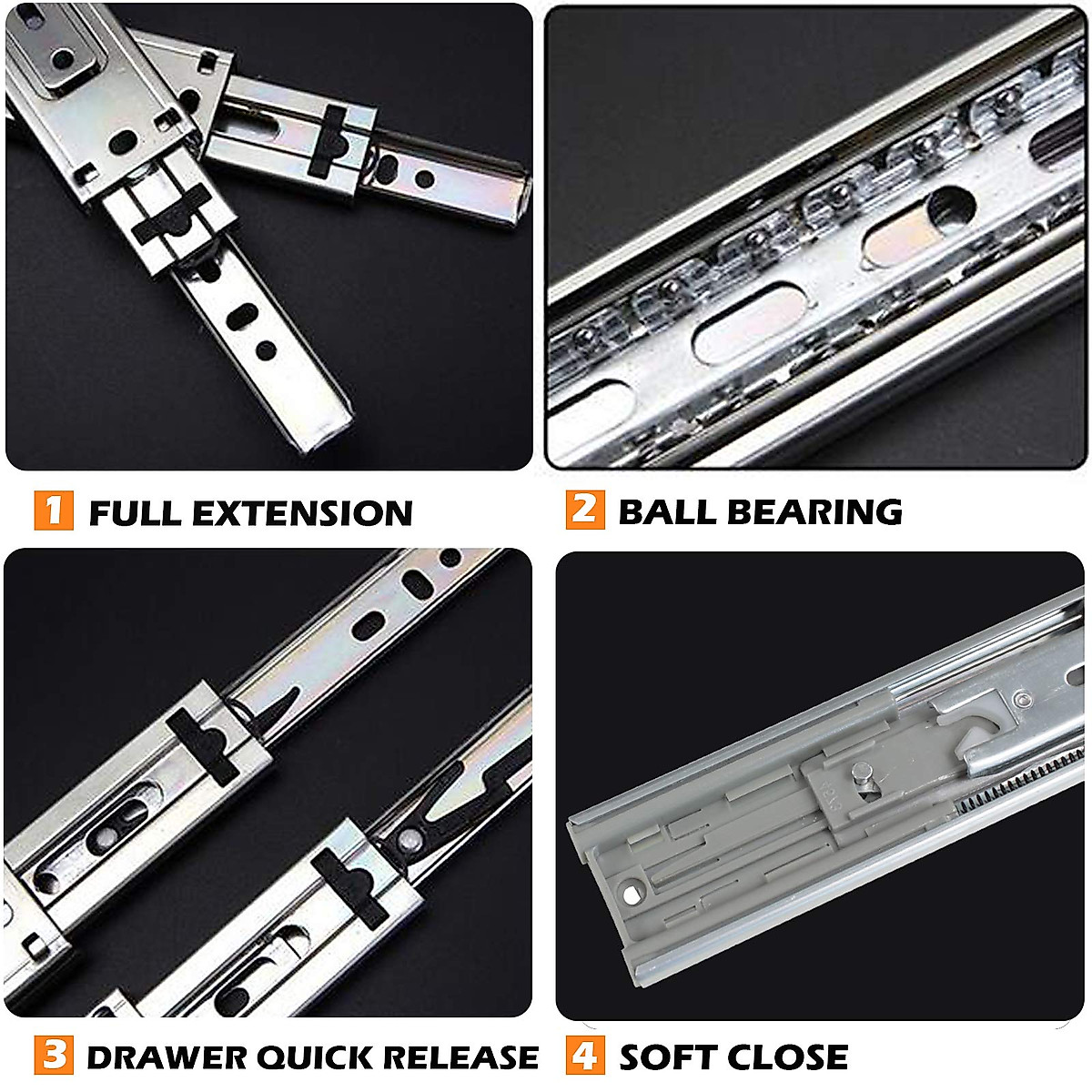 1 FULL EXTENSION

2 BALL BEARING

3 DRAWER QUICK RELEASE

4 SOFT CLOSE