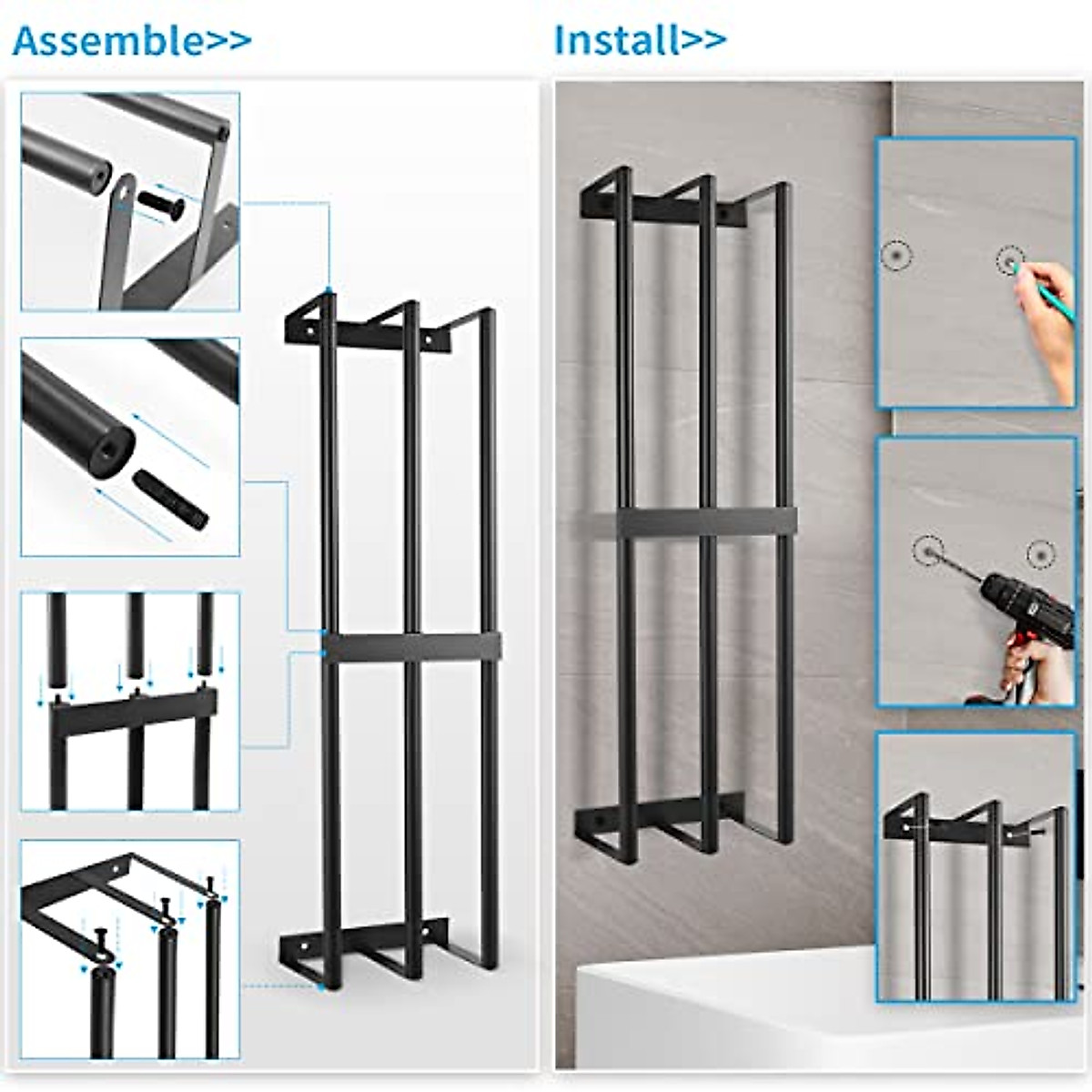 Assemble>>

Install>>