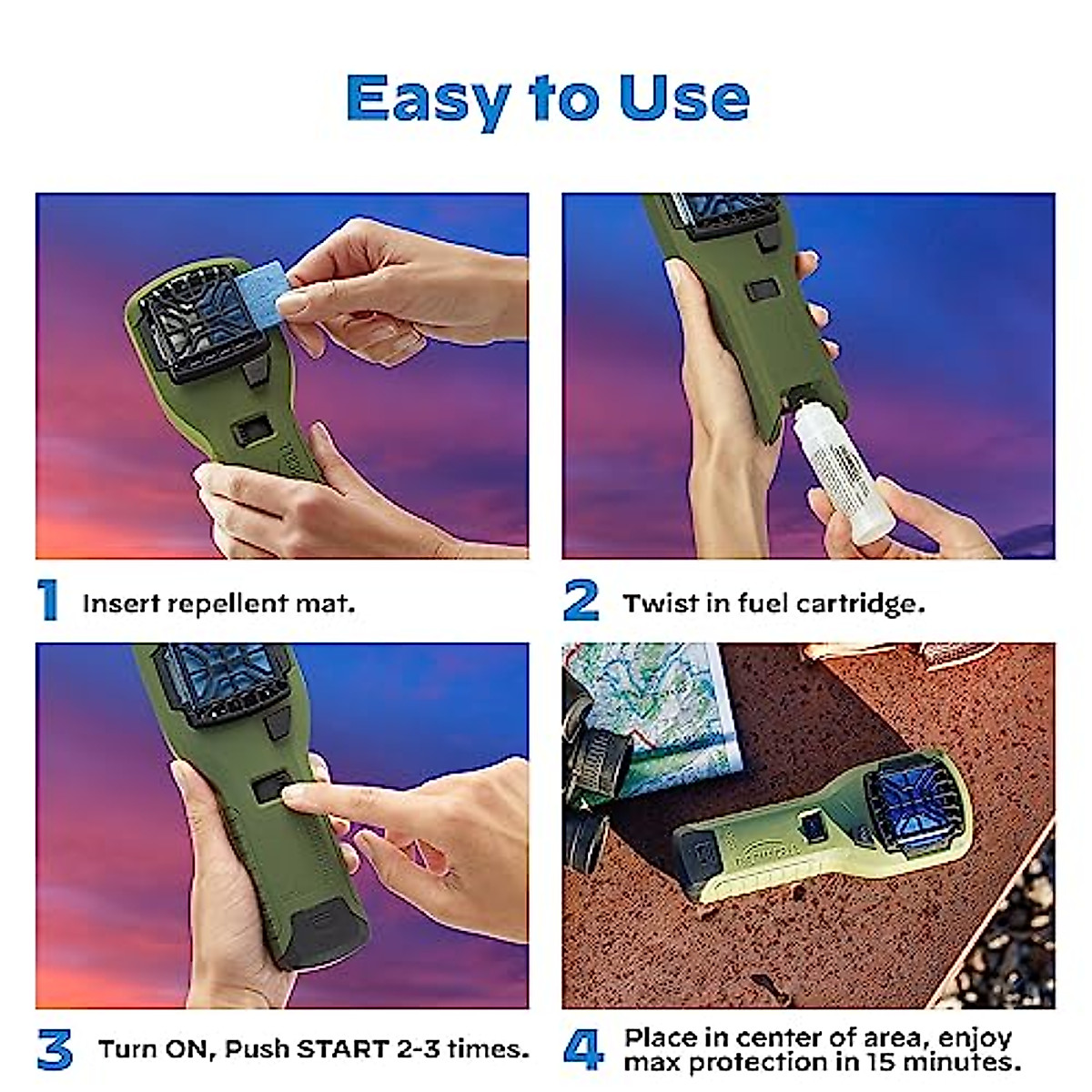 Easy to Use

1 Insert repellent mat.

2 Twist in fuel cartridge.

3 Turn ON, Push START 2-3 times.

4 Place in center of area, enjoy max protection in 15 minutes.