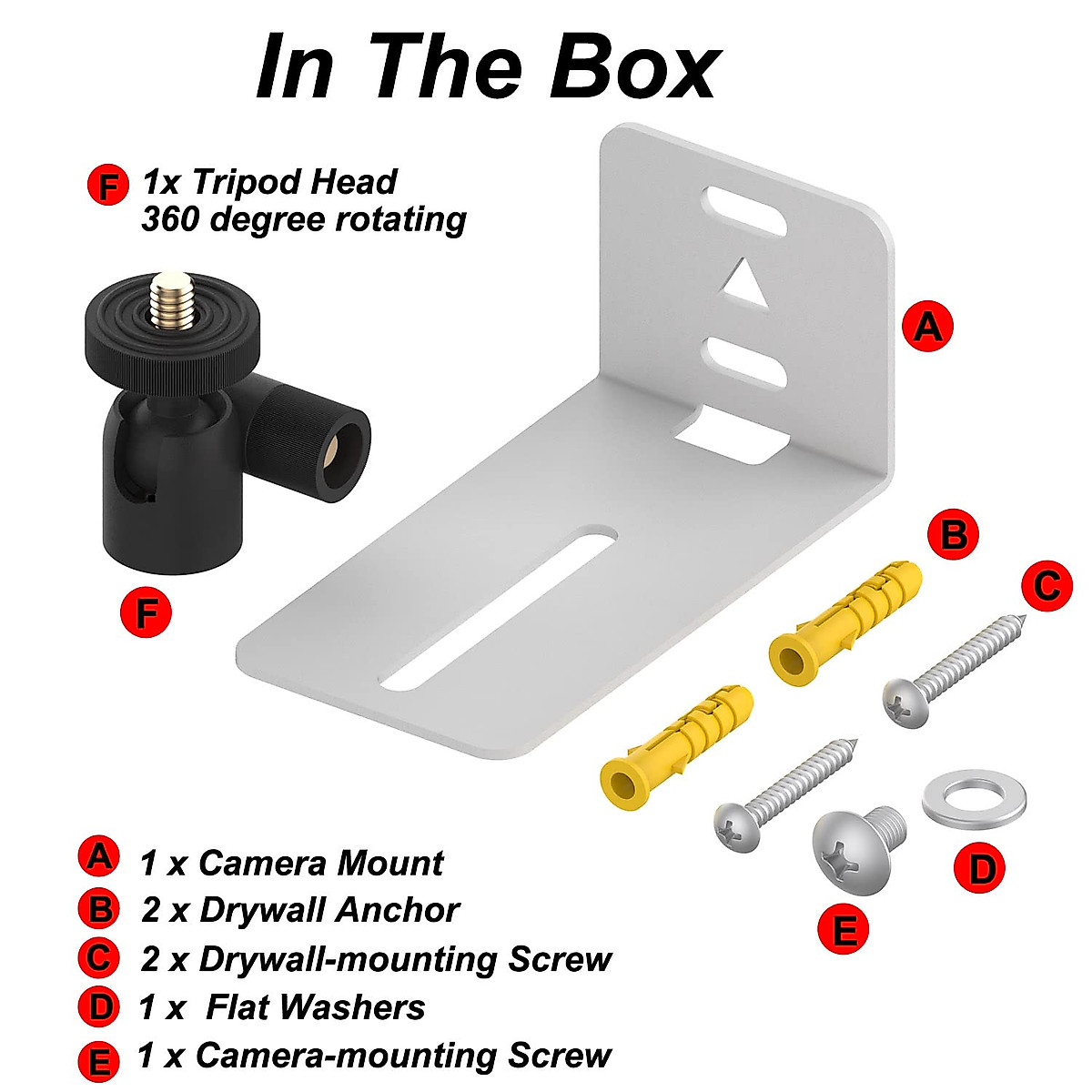 In The Box

F 1x Tripod Head
360 degree rotating

A

F

B

C

D

E

A 1 x Camera Mount
B 2 x Drywall Anchor
C 2 x Drywall-mounting Screw
D 1 x Flat Washers
E 1 x Camera-mounting Screw