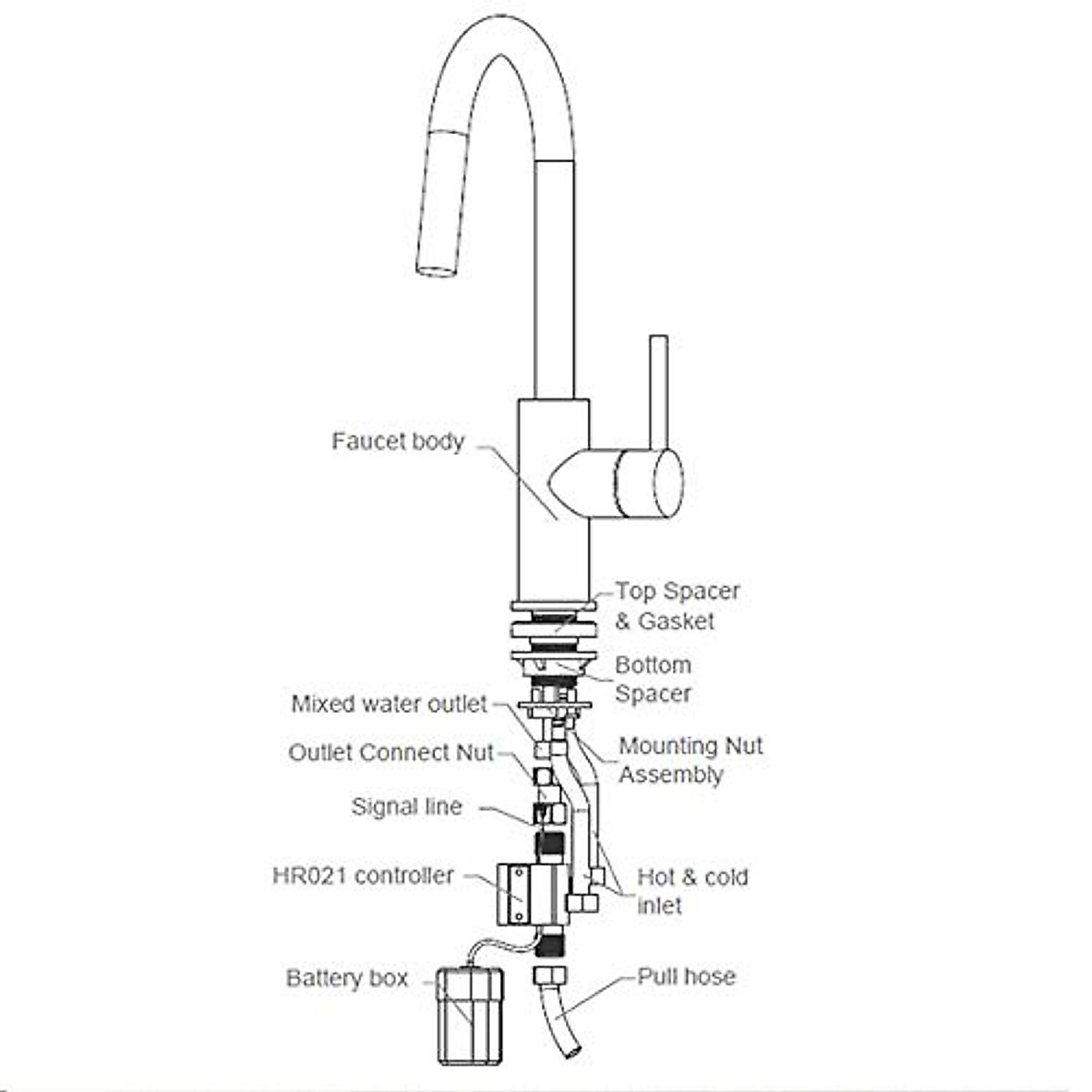 Faucet body

Top Spacer & Gasket

Bottom Spacer

Mixed water outlet

Outlet Connect Nut

Mounting Nut Assembly

Signal line

HR021 controller

Hot & cold inlet

Battery box

Pull hose