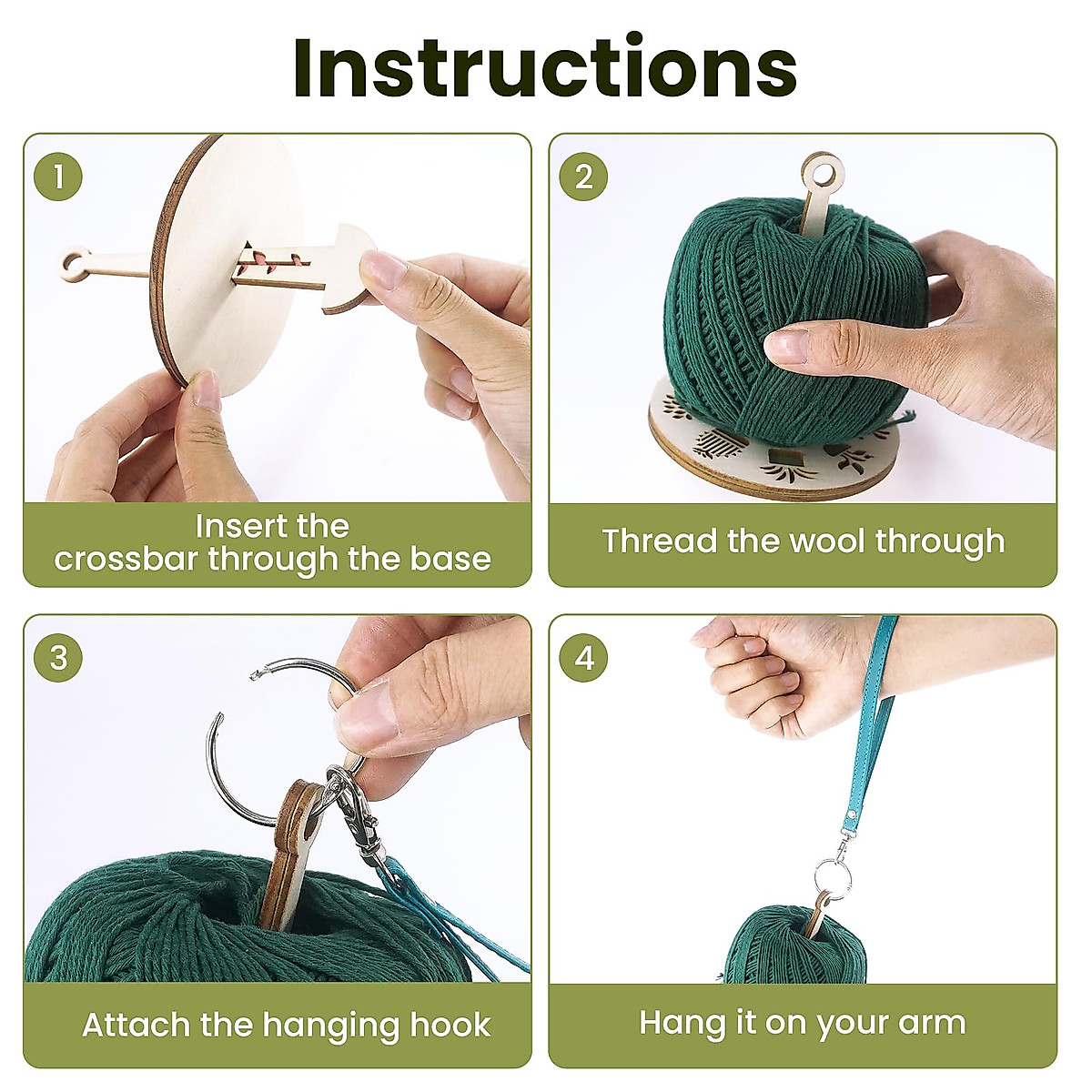 Instructions

1

Insert the crossbar through the base

2

Thread the wool through

3

Attach the hanging hook

4

Hang it on your arm