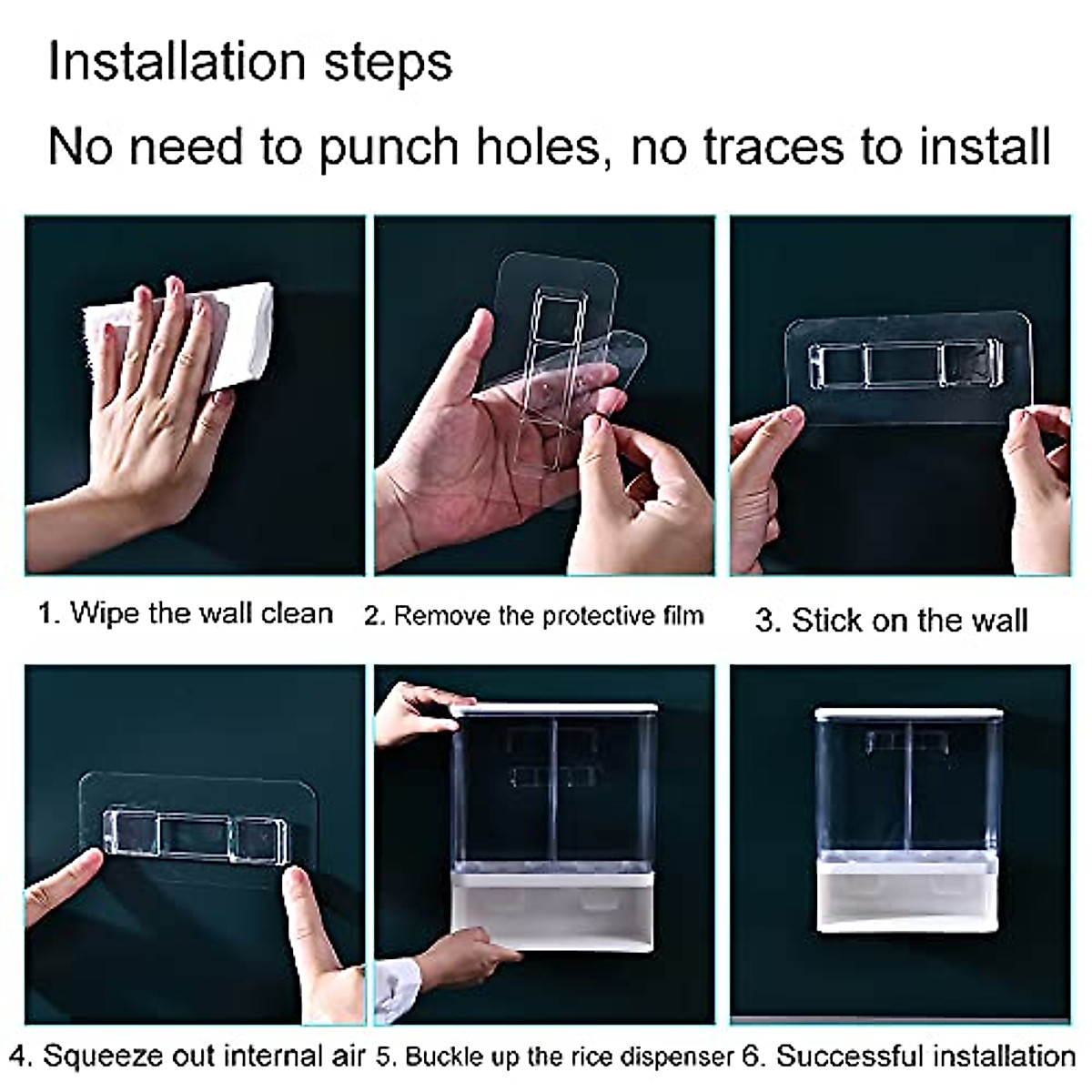 Installation steps

No need to punch holes, no traces to install

1. Wipe the wall clean

2. Remove the protective film

3. Stick on the wall

4. Squeeze out internal air

5. Buckle up the rice dispenser

6. Successful installation